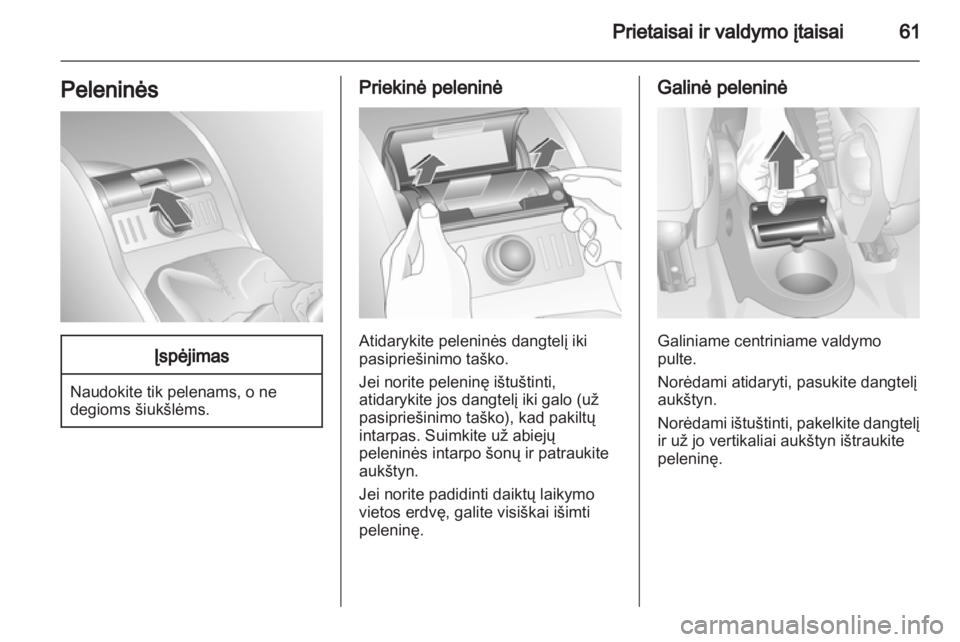 Prietaisai ir valdymo įtaisai 61

Peleninės

Įspėjimas

Naudokite tik pelenams, o ne degioms šiukšlėms.

Priekinė peleninė

Atidarykite peleninės dangtelį iki pasipriešinimo taško.

Jei norite peleninę ištuštinti, atidarykite jos dangtelį iki galo (už pasipriešinimo taško), kad pakiltų intarpas. Suimkite už abiejų peleninės intarpo šonų ir patraukite aukštyn.

Jei norite padidinti daiktų laikymo vietos erdvę, galite visiškai išimti peleninę.

Galinė peleninė

Galiniame centriniame valdymo pulte.

Norėdami atidaryti, pasukite dangtelį aukštyn.

Norėdami ištuštinti, pakelkite dangtelį ir už jo vertikaliai aukštyn ištraukite peleninę.

carmanualsonline.info