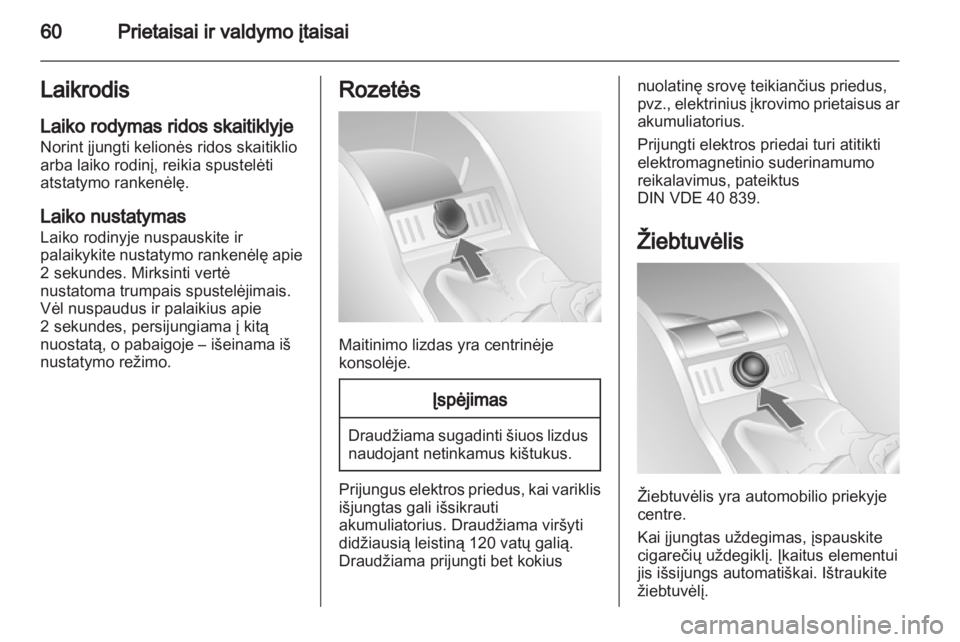 60 Prietaisai ir valdymo įtaisai

Laikrodis

Laiko rodymas ridos skaitiklyje
Norint įjungti kelionės ridos skaitiklio arba laiko rodinį, reikia spustelėti atstatymo rankenėlę.

Laiko nustatymas
Laiko rodinyje nuspauskite ir palaikykite nustatymo rankenėlę apie 2 sekundes. Mirksinti vertė nustatoma trumpais spustelėjimais. Vėl nuspaudus ir palaikius apie 2 sekundes, persijungiama į kitą nuostatą, o pabaigoje – išeinama iš nustatymo režimo.

Rozetės

Maitinimo lizdas yra centrinėje konsolėje.

Įspėjimas

Draudžiama sugadinti šiuos lizdus naudojant netinkamus kištukus.

Prijungus elektros priedus, kai variklis išjungtas gali išsikrauti akumuliatorius. Draudžiama viršyti didžiausią leistiną 120 vatų galią. Draudžiama prijungti bet kokius nuolatinę srovę teikiančius priedus, pvz., elektrinius įkrovimo prietaisus ar akumuliatorius.

Prijungti elektros priedai turi atitikti elektromagnetinio suderinamumo reikalavimus, pateiktus DIN VDE 40 839.

Žiebtuvėlis

Žiebtuvėlis yra automobilio priekyje centre.

Kai įjungtas uždegimas, įspauskite cigarečių uždegiklį. Įkaitus elementui jis išsijungs automatiškai. Ištraukite žiebtuvėlį.

carmanualsonline.info