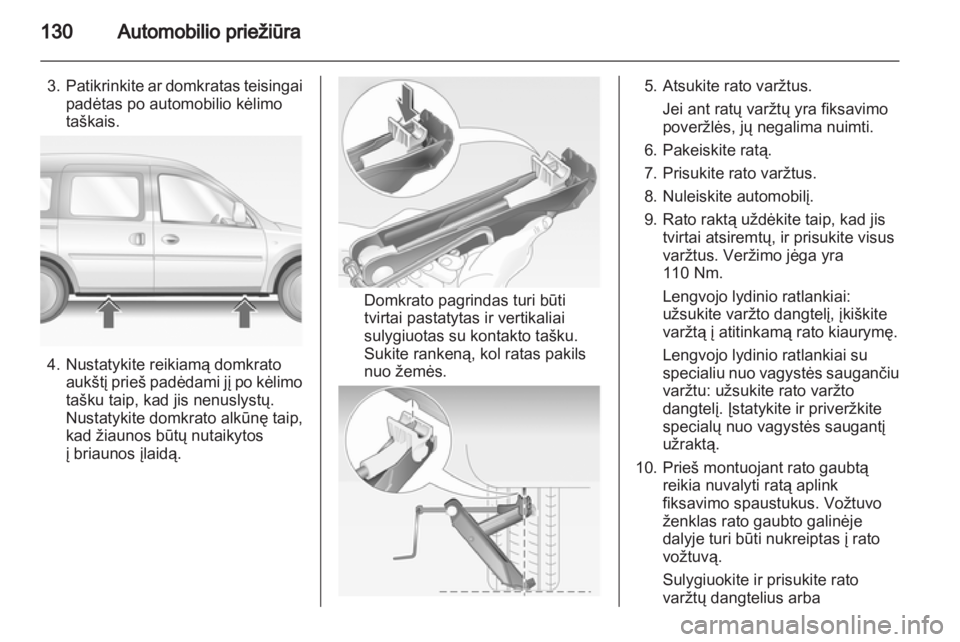 130 Automobilio priežiūra

3. Patikrinkite ar domkratas teisingai padėtas po automobilio kėlimo taškais.

4. Nustatykite reikiamą domkrato aukštį prieš padėdami jį po kėlimo tašku taip, kad jis nenuslystų. Nustatykite domkrato alkūnę taip, kad žiaunos būtų nutaikytos į briaunos įlaidą.

Domkrato pagrindas turi būti tvirtai pastatytas ir vertikaliai sulygiuotas su kontakto tašku. Sukite rankeną, kol ratas pakils nuo žemės.

5. Atsukite rato varžtus.

Jei ant ratų varžtų yra fiksavimo poveržlės, jų negalima nuimti.

6. Pakeiskite ratą.

7. Prisukite rato varžtus.

8. Nuleiskite automobilį.

9. Rato raktą uždėkite taip, kad jis tvirtai atsiremtų, ir prisukite visus varžtus. Veržimo jėga yra 110 Nm.

Lengvojo lydinio ratlankiai: užsukite varžto dangtelį, įkiškite varžtą į atitinkamą rato kiaurymę.

Lengvojo lydinio ratlankiai su specialiu nuo vagystės saugančiu varžtu: užsukite rato varžto dangtelį. Įstatykite ir priveržkite specialų nuo vagystės saugantį užraktą.

10. Prieš montuojant rato gaubtą reikia nuvalyti ratą aplink fiksavimo spaustukus. Vožtuvo ženklas rato gaubto galinėje dalyje turi būti nukreiptas į rato vožtuvą.

Sulygiuokite ir prisukite rato varžtų dangtelius arba

carmanualsonline.info