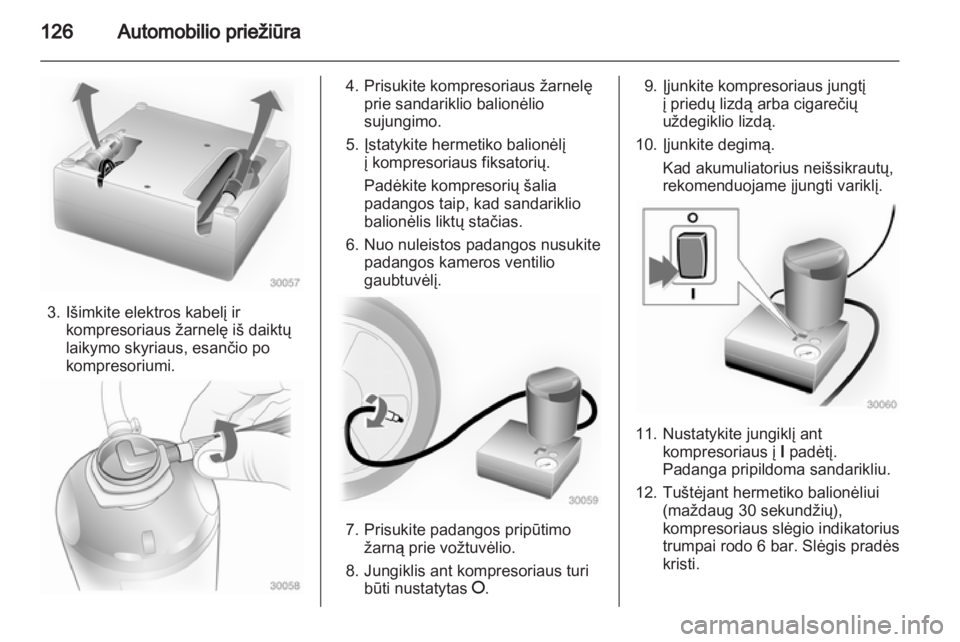 126 Automobilio priežiūra

30057

3. Išimkite elektros kabelį ir kompresoriaus žarnelę iš daiktų laikymo skyriaus, esančio po kompresoriumi.

30058

4. Prisukite kompresoriaus žarnelę prie sandariklio balionėlio sujungimo.

5. Įstatykite hermetiko balionėlį į kompresoriaus fiksatorių.

Padėkite kompresorių šalia padangos taip, kad sandariklio balionėlis liktų stačias.

6. Nuo nuleistos padangos nusukite padangos kameros ventilio gaubtuvėlį.

30059

7. Prisukite padangos pripūtimo žarną prie vožtuvėlio.

8. Jungiklis ant kompresoriaus turi būti nustatytas O.

9. Įjunkite kompresoriaus jungtį į priedų lizdą arba cigarečių uždegiklio lizdą.

10. Įjunkite degimą.

Kad akumuliatorius neišsikrautų, rekomenduojame įjungti variklį.

O
I
30060

11. Nustatykite jungiklį ant kompresoriaus į I padėtį. Padanga pripildoma sandarikliu.

12. Tuštėjant hermetiko balionėliui (maždaug 30 sekundžių), kompresoriaus slėgio indikatorius trumpai rodo 6 bar. Slėgis pradės kristi.

carmanualsonline.info