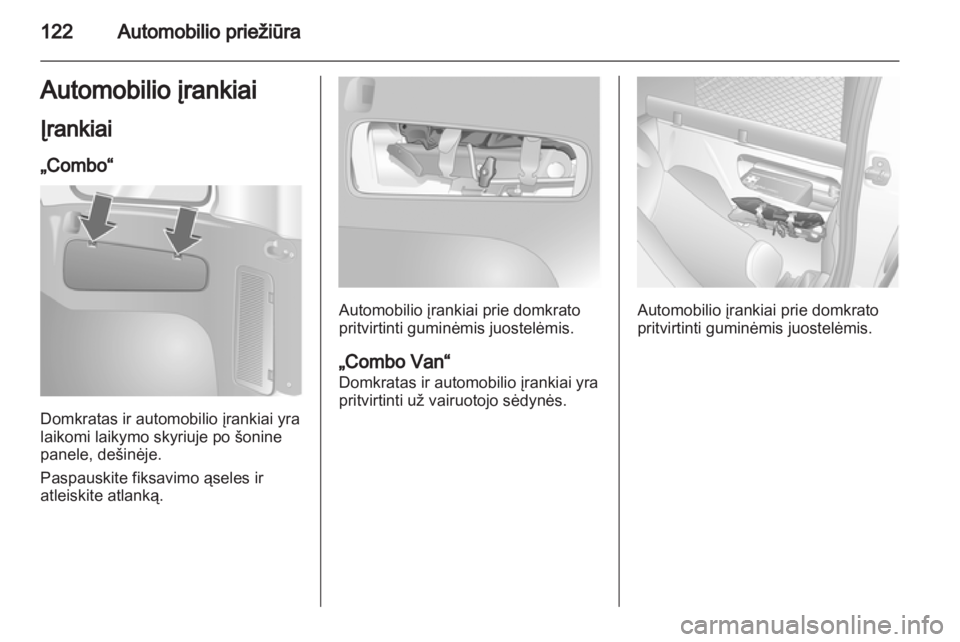 122 Automobilio priežiūra

Automobilio įrankiai

Įrankiai

„Combo“

Domkratas ir automobilio įrankiai yra laikomi laikymo skyriuje po šonine panele, dešinėje.

Paspauskite fiksavimo ąseles ir atleiskite atlanką.

Automobilio įrankiai prie domkrato pritvirtinti guminėmis juostelėmis.

„Combo Van“

Domkratas ir automobilio įrankiai yra pritvirtinti už vairuotojo sėdynės.

Automobilio įrankiai prie domkrato pritvirtinti guminėmis juostelėmis.

carmanualsonline.info