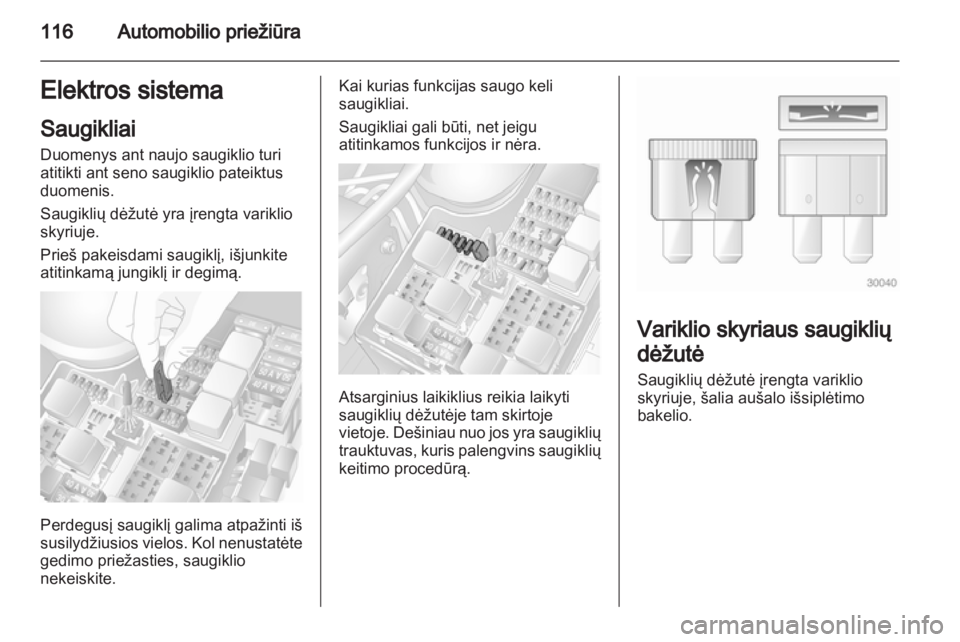 116 Automobilio priežiūra

Elektros sistema

Saugikliai

Duomenys ant naujo saugiklio turi atitikti ant seno saugiklio pateiktus duomenis.

Saugiklių dėžutė yra įrengta variklio skyriuje.

Prieš pakeisdami saugiklį, išjunkite atitinkamą jungiklį ir degimą.

Perdegusį saugiklį galima atpažinti iš susilydžiusios vielos. Kol nenustatėte gedimo priežasties, saugiklio nekeiskite.

Kai kurias funkcijas saugo keli saugikliai.

Saugikliai gali būti, net jeigu atitinkamos funkcijos ir nėra.

Atsarginius laikiklius reikia laikyti saugiklių dėžutėje tam skirtoje vietoje. Dešiniau nuo jos yra saugiklių trauktuvas, kuris palengvins saugiklių keitimo procedūrą.

30040

Variklio skyriaus saugiklių dėžutė

Saugiklių dėžutė įrengta variklio skyriuje, šalia aušalo išsiplėtimo bakelio.

carmanualsonline.info