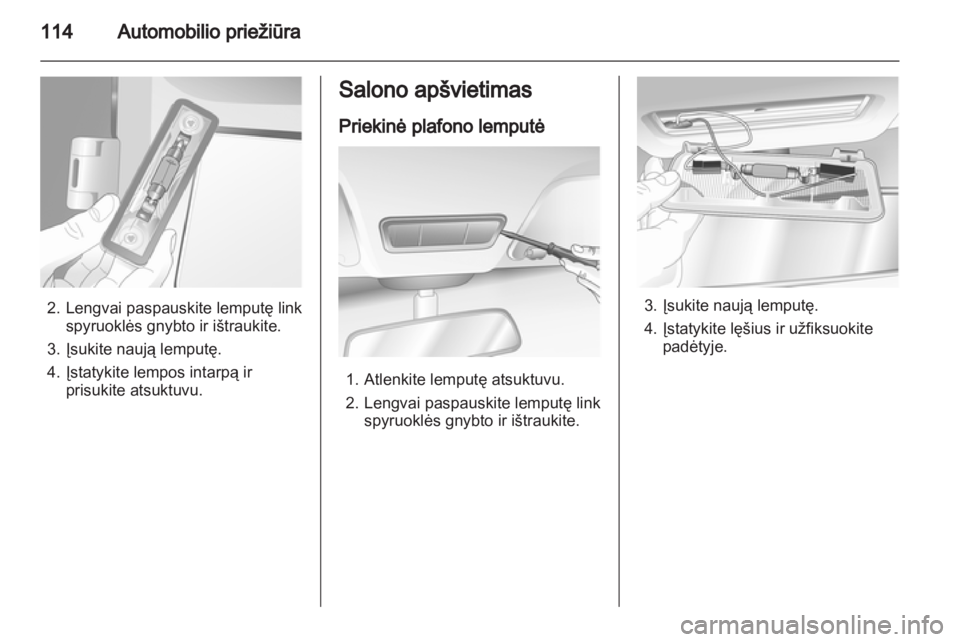 114 Automobilio priežiūra

2. Lengvai paspauskite lemputę link spyruoklės gnybto ir ištraukite.
3. Įsukite naują lemputę.
4. Įstatykite lempos intarpą ir prisukite atsuktuvu.

Salono apšvietimas

Priekinė plafono lemputė

1. Atlenkite lemputę atsuktuvu.
2. Lengvai paspauskite lemputę link spyruoklės gnybto ir ištraukite.

3. Įsukite naują lemputę.
4. Įstatykite lęšius ir užfiksuokite padėtyje.

carmanualsonline.info