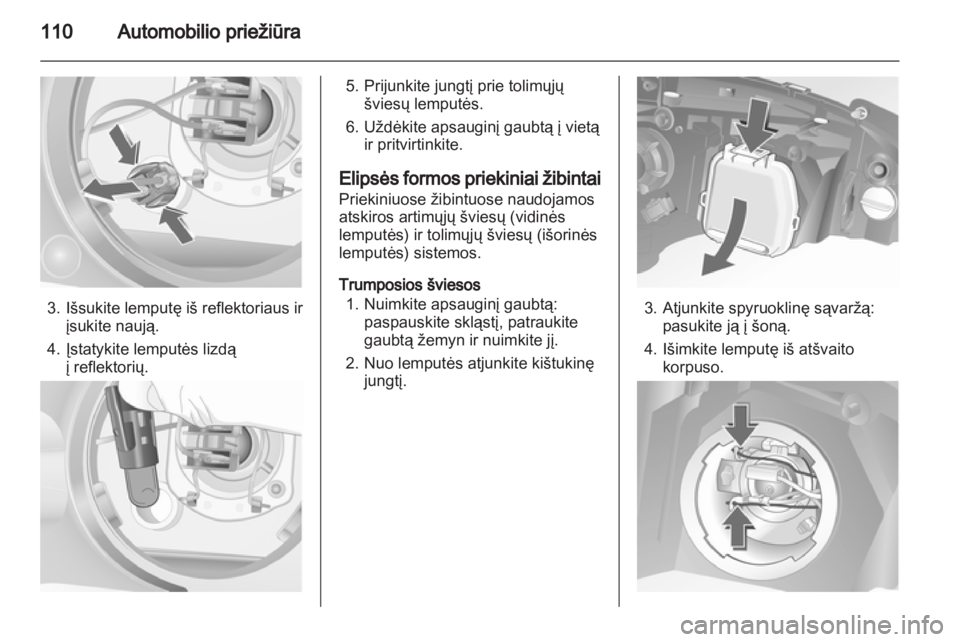 110 Automobilio priežiūra

3. Išsukite lemputę iš reflektoriaus ir įsukite naują.

4. Įstatykite lemputės lizdą į reflektorių.

5. Prijunkite jungtį prie tolimųjų šviesų lemputės.

6. Uždėkite apsauginį gaubtą į vietą ir pritvirtinkite.

Elipsės formos priekiniai žibintai

Priekiniuose žibintuose naudojamos atskiros artimųjų šviesų (vidinės lemputės) ir tolimųjų šviesų (išorinės lemputės) sistemos.

Trumposios šviesos

1. Nuimkite apsauginį gaubtą: paspauskite skląstį, patraukite gaubtą žemyn ir nuimkite jį.

2. Nuo lemputės atjunkite kištukinę jungtį.

3. Atjunkite spyruoklinę sąvaržą: pasukite ją į šoną.

4. Išimkite lemputę iš atšvaito korpuso.

carmanualsonline.info