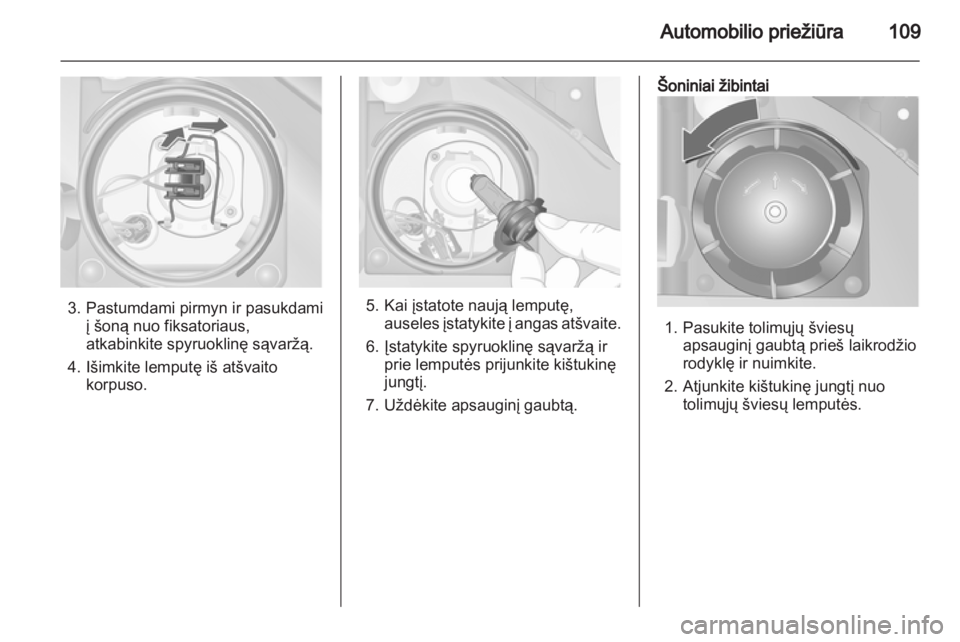 Automobilio priežiūra 109

3. Pastumdami pirmyn ir pasukdami į šoną nuo fiksatoriaus, atkabinkite spyruoklinę sąvaržą.

4. Išimkite lemputę iš atšvaito korpuso.

5. Kai įstatote naują lemputę, auseles įstatykite į angas atšvaite.

6. Įstatykite spyruoklinę sąvaržą ir prie lemputės prijunkite kištukinę jungtį.

7. Uždėkite apsauginį gaubtą.

Šoniniai žibintai

1. Pasukite tolimųjų šviesų apsauginį gaubtą prieš laikrodžio rodyklę ir nuimkite.

2. Atjunkite kištukinę jungtį nuo tolimųjų šviesų lemputės.

carmanualsonline.info