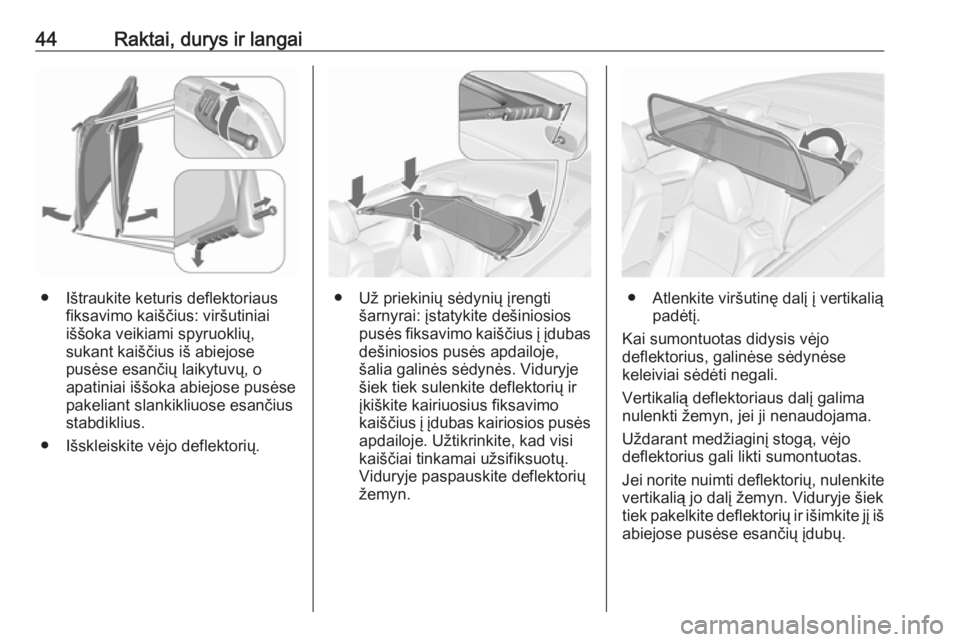 44 Raktai, durys ir langai

● Ištraukite keturis deflektoriaus fiksavimo kaiščius: viršutiniai iššoka veikiami spyruoklių, sukant kaiščius iš abiejose pusėse esančių laikytuvų, o apatiniai iššoka abiejose pusėse pakeliant slankikliuose esančius stabdiklius.

● Išskleiskite vėjo deflektorių.

● Už priekinių sėdynių įrengti šarnyrai: įstatykite dešiniosios pusės fiksavimo kaiščius į įdubas dešiniosios pusės apdailoje, šalia galinės sėdynės. Viduryje šiek tiek sulenkite deflektorių ir įkiškite kairiuosius fiksavimo kaiščius į įdubas kairiosios pusės apdailoje. Užtikrinkite, kad visi kaiščiai tinkamai užsifiksuotų. Viduryje paspauskite deflektorių žemyn.

● Atlenkite viršutinę dalį į vertikalią padėtį.

Kai sumontuotas didysis vėjo deflektorius, galinėse sėdynėse keleiviai sėdėti negali.

Vertikalią deflektoriaus dalį galima nulenkti žemyn, jei ji nenaudojama.

Uždarant medžiaginį stogą, vėjo deflektorius gali likti sumontuotas.

Jei norite nuimti deflektorių, nulenkite vertikalią jo dalį žemyn. Viduryje šiek tiek pakelkite deflektorių ir išimkite jį iš abiejose pusėse esančių įdubų.

carmanualsonline.info