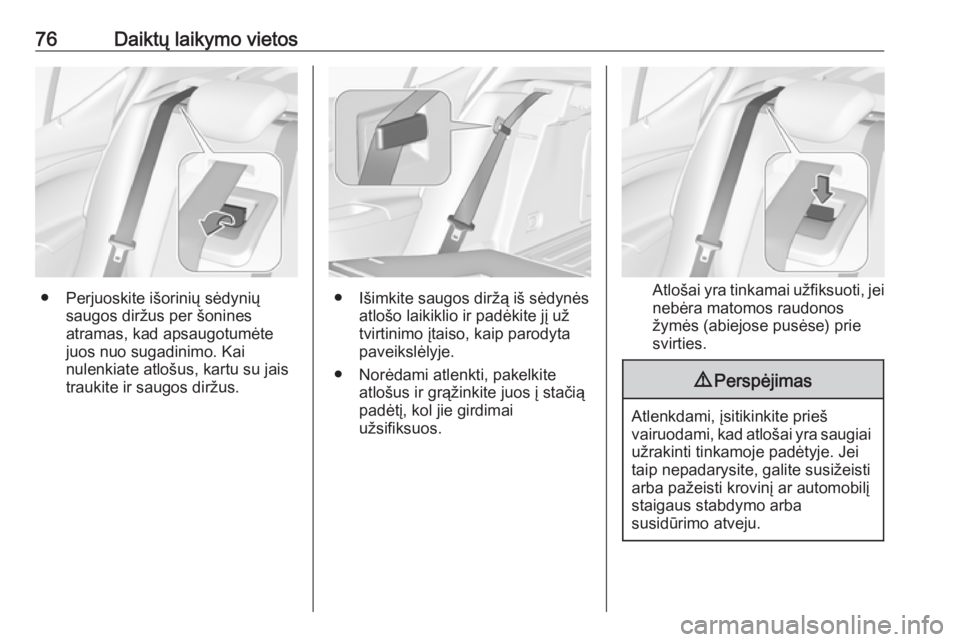 76 Daiktų laikymo vietos

● Perjuoskite išorinių sėdynių saugos diržus per šonines atramas, kad apsaugotumėte juos nuo sugadinimo. Kai nulenkiate atlošus, kartu su jais traukite ir saugos diržus.

● Išimkite saugos diržą iš sėdynės atlošo laikiklio ir padėkite jį už tvirtinimo įtaiso, kaip parodyta paveikslėlyje.

● Norėdami atlenkti, pakelkite atlošus ir grąžinkite juos į stačią padėtį, kol jie girdimai užsifiksuos.

Atlošai yra tinkamai užfiksuoti, jei nebėra matomos raudonos žymės (abiejose pusėse) prie svirties.

⚠ Perspėjimas

Atlenkdami, įsitikinkite prieš vairuodami, kad atlošai yra saugiai užrakinti tinkamoje padėtyje. Jei taip nepadarysite, galite susižeisti arba pažeisti krovinį ar automobilį staigaus stabdymo arba susidūrimo atveju.

carmanualsonline.info