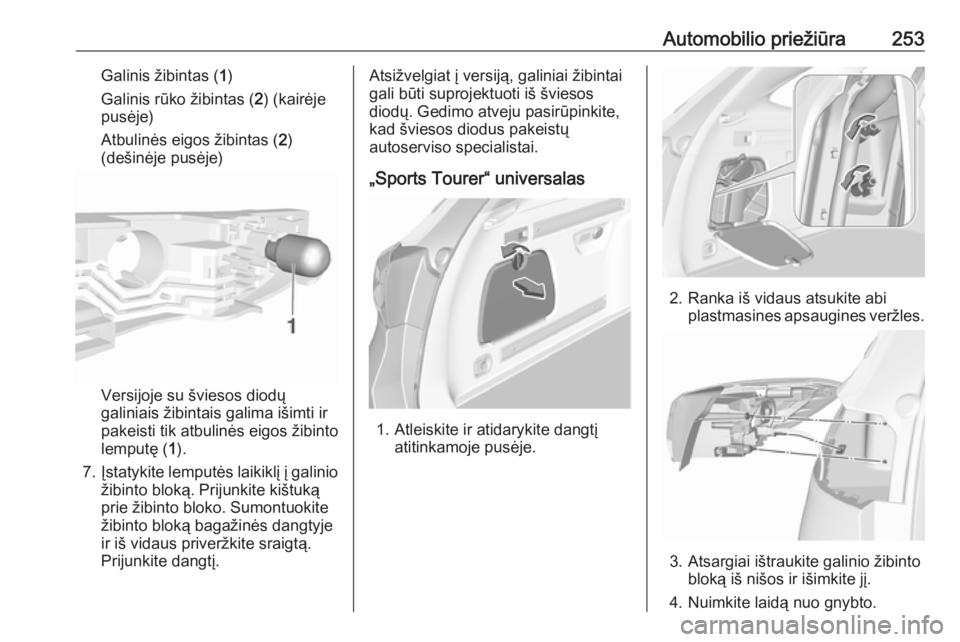 Automobilio priežiūra 253

Galinis žibintas (1)

Galinis rūko žibintas (2) (kairėje pusėje)

Atbulinės eigos žibintas (2) (dešinėje pusėje)

1

Versijoje su šviesos diodų galiniais žibintais galima išimti ir pakeisti tik atbulinės eigos žibinto lemputę (1).

7. Įstatykite lemputės laikiklį į galinio žibinto bloką. Prijunkite kištuką prie žibinto bloko. Sumontuokite žibinto bloką bagažinės dangtyje ir iš vidaus priveržkite sraigtą. Prijunkite dangtį.

Atsižvelgiat į versiją, galiniai žibintai gali būti suprojektuoti iš šviesos diodų. Gedimo atveju pasirūpinkite, kad šviesos diodus pakeistų autoserviso specialistai.

„Sports Tourer“ universalas

1. Atleiskite ir atidarykite dangtį atitinkamoje pusėje.

2. Ranka iš vidaus atsukite abi plastmasines apsaugines veržles.

3. Atsargiai ištraukite galinio žibinto bloką iš nišos ir išimkite jį.

4. Nuimkite laidą nuo gnybto.

carmanualsonline.info