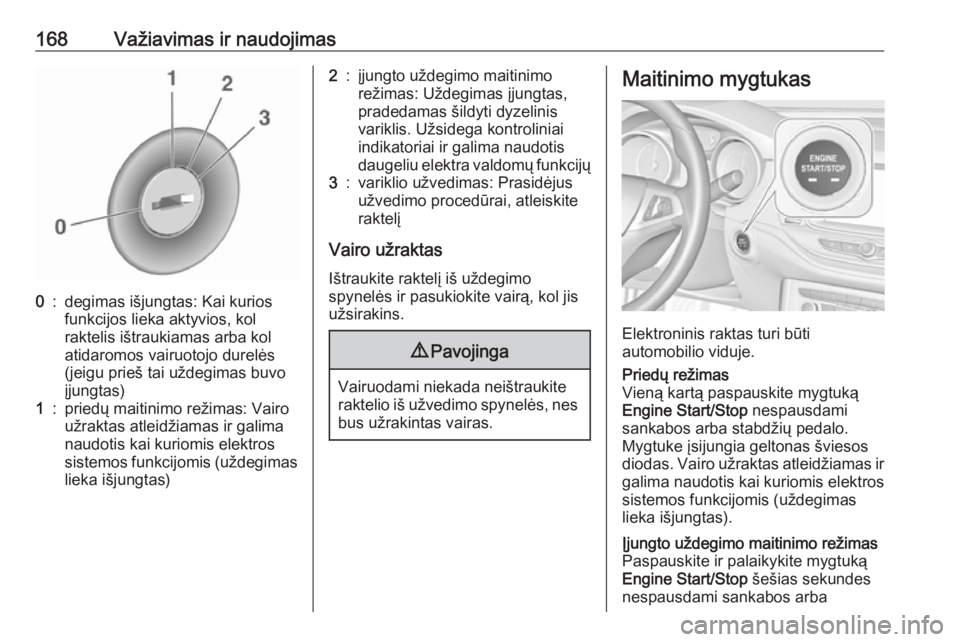 168 Važiavimas ir naudojimas

1
2
3
0

0 : degimas išjungtas: Kai kurios funkcijos lieka aktyvios, kol raktelis ištraukiamas arba kol atidaromos vairuotojo durelės (jeigu prieš tai uždegimas buvo įjungtas)
1 : priedų maitinimo režimas: Vairo užraktas atleidžiamas ir galima naudotis kai kuriomis elektros sistemos funkcijomis (uždegimas lieka išjungtas)
2 : įjungto uždegimo maitinimo režimas: Uždegimas įjungtas, pradedamas šildyti dyzelinis variklis. Užsidega kontroliniai indikatoriai ir galima naudotis daugeliu elektra valdomų funkcijų
3 : variklio užvedimas: Prasidėjus užvedimo procedūrai, atleiskite raktelį

Vairo užraktas
Ištraukite raktelį iš uždegimo spynelės ir pasukiokite vairą, kol jis užsirakins.

⚠ Pavojinga
Vairuodami niekada neištraukite raktelio iš užvedimo spynelės, nes bus užrakintas vairas.

Maitinimo mygtukas

ENGINE START/STOP

Elektroninis raktas turi būti automobilio viduje.

Priedų režimas
Vieną kartą paspauskite mygtuką Engine Start/Stop nespausdami sankabos arba stabdžių pedalo. Mygtuke įsijungia geltonas šviesos diodas. Vairo užraktas atleidžiamas ir galima naudotis kai kuriomis elektros sistemos funkcijomis (uždegimas lieka išjungtas).

Įjungto uždegimo maitinimo režimas
Paspauskite ir palaikykite mygtuką Engine Start/Stop šešias sekundes nespausdami sankabos arba

carmanualsonline.info