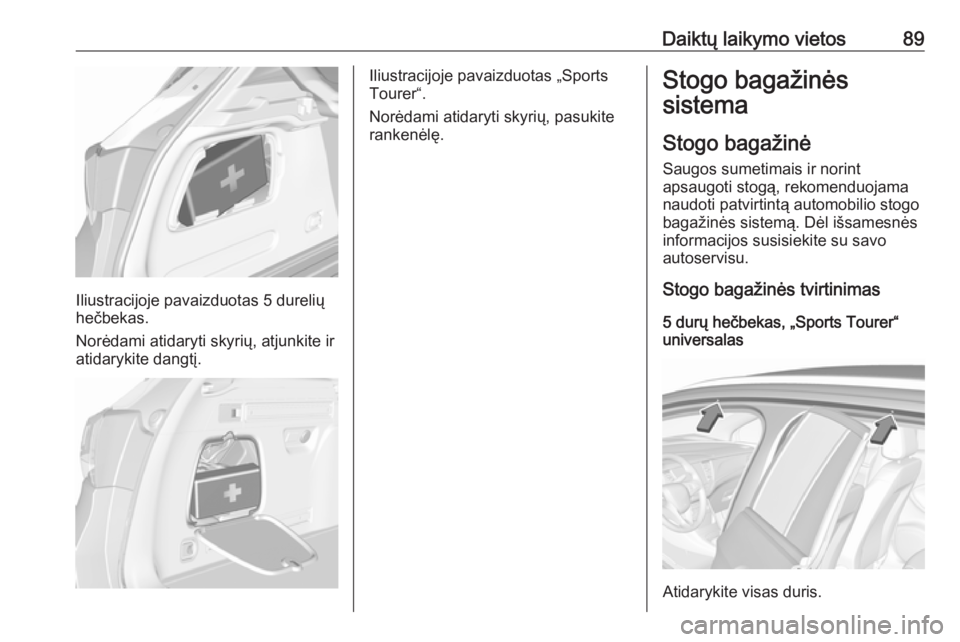 Daiktų laikymo vietos 89

Iliustracijoje pavaizduotas 5 durelių hečbekas.

Norėdami atidaryti skyrių, atjunkite ir atidarykite dangtį.

Iliustracijoje pavaizduotas „Sports Tourer“.

Norėdami atidaryti skyrių, pasukite rankenėlę.

Stogo bagažinės sistema

Stogo bagažinė

Saugos sumetimais ir norint apsaugoti stogą, rekomenduojama naudoti patvirtintą automobilio stogo bagažinės sistemą. Dėl išsamesnės informacijos susisiekite su savo autoservisu.

Stogo bagažinės tvirtinimas

5 durų hečbekas, „Sports Tourer“ universalas

Atidarykite visas duris.

carmanualsonline.info