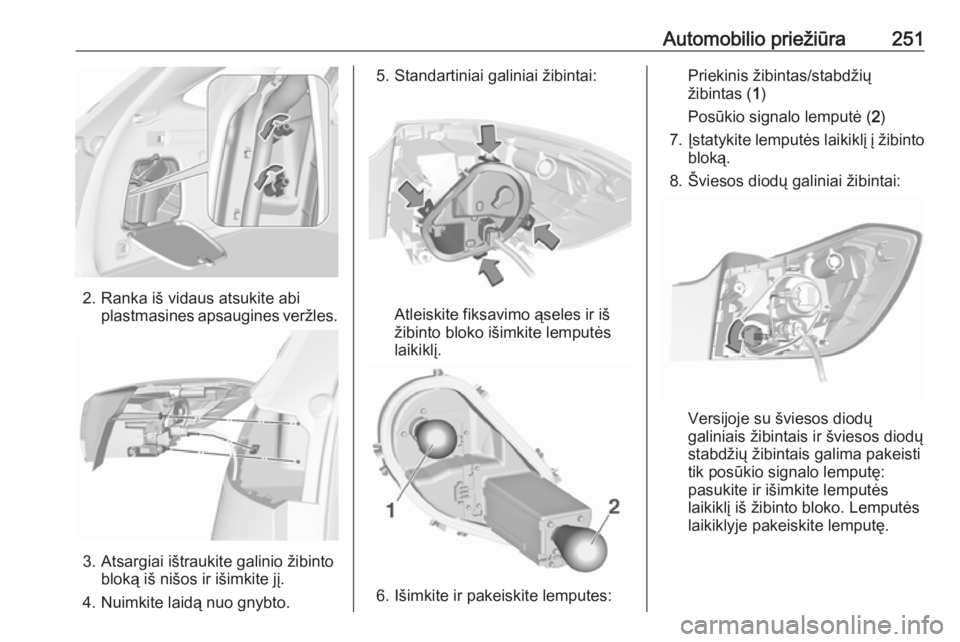 Automobilio priežiūra 251

2. Ranka iš vidaus atsukite abi plastmasines apsaugines veržles.

3. Atsargiai ištraukite galinio žibinto bloką iš nišos ir išimkite jį.

4. Nuimkite laidą nuo gnybto.

5. Standartiniai galiniai žibintai:

Atleiskite fiksavimo ąseles ir iš žibinto bloko išimkite lemputės laikiklį.

1

2

6. Išimkite ir pakeiskite lemputes:

Priekinis žibintas/stabdžių žibintas (1)

Posūkio signalo lemputė (2)

7. Įstatykite lemputės laikiklį į žibinto bloką.

8. Šviesos diodų galiniai žibintai:

Versijoje su šviesos diodų galiniais žibintais ir šviesos diodų stabdžių žibintais galima pakeisti tik posūkio signalo lemputę: pasukite ir išimkite lemputės laikiklį iš žibinto bloko. Lemputės laikiklyje pakeiskite lemputę.

carmanualsonline.info