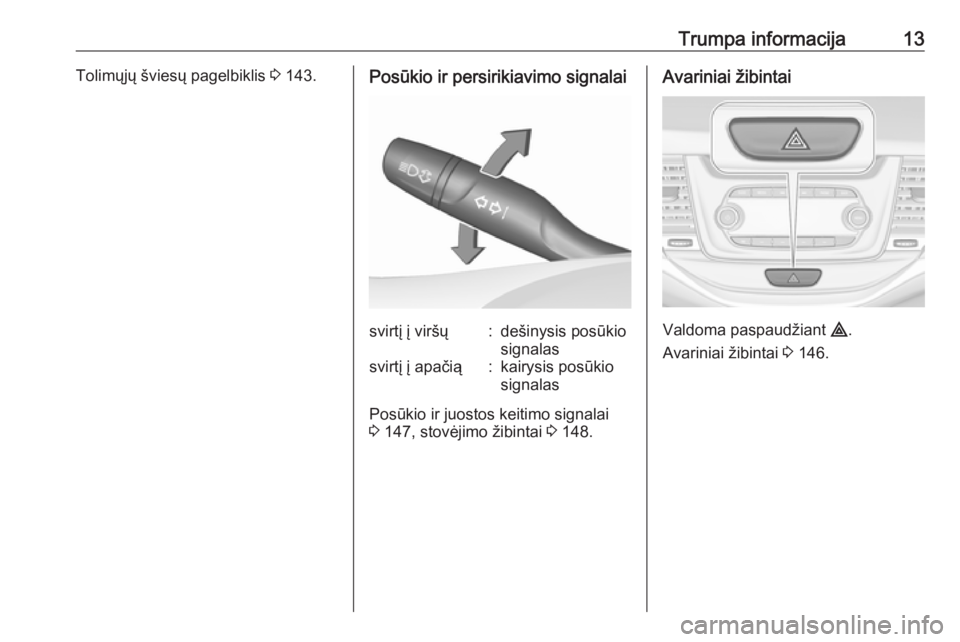 Trumpa informacija 13

Tolimųjų šviesų pagelbiklis ⇨ 143.

Posūkio ir persirikiavimo signalai

| svirtį į viršų | : | dešinysis posūkio signalas |
|---|---|---|
| svirtį į apačią | : | kairysis posūkio signalas |

Posūkio ir juostos keitimo signalai ⇨ 147, stovėjimo žibintai ⇨ 148.

Avariniai žibintai

Valdoma paspaudžiant ⚠.

Avariniai žibintai ⇨ 146.

carmanualsonline.info