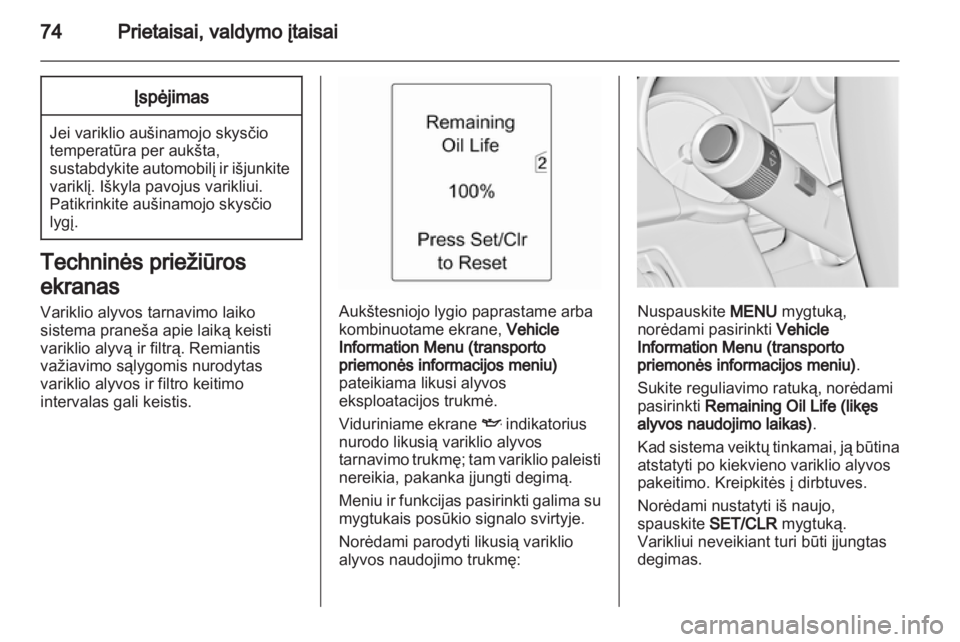 74 Prietaisai, valdymo įtaisai

Įspėjimas

Jei variklio aušinamojo skysčio temperatūra per aukšta, sustabdykite automobilį ir išjunkite variklį. Iškyla pavojus varikliui. Patikrinkite aušinamojo skysčio lygį.

Techninės priežiūros ekranas

Variklio alyvos tarnavimo laiko sistema praneša apie laiką keisti variklio alyvą ir filtrą. Remiantis važiavimo sąlygomis nurodytas variklio alyvos ir filtro keitimo intervalas gali keistis.

Remaining Oil Life
2
100%
Press Set/Clr to Reset

Aukštesniojo lygio paprastame arba kombinuotame ekrane, Vehicle Information Menu (transporto priemonės informacijos meniu) pateikiama likusi alyvos eksploatacijos trukmė.

Viduriniame ekrane indikatorius nurodo likusią variklio alyvos tarnavimo trukmę; tam variklio paleisti nereikia, pakanka įjungti degimą.

Meniu ir funkcijas pasirinkti galima su mygtukais posūkio signalo svirtyje.

Norėdami parodyti likusią variklio alyvos naudojimo trukmę:

Nuspauskite MENU mygtuką, norėdami pasirinkti Vehicle Information Menu (transporto priemonės informacijos meniu).

Sukite reguliavimo ratuką, norėdami pasirinkti Remaining Oil Life (likęs alyvos naudojimo laikas).

Kad sistema veiktų tinkamai, ją būtina atstatyti po kiekvieno variklio alyvos pakeitimo. Kreipkitės į dirbtuves.

Norėdami nustatyti iš naujo, spauskite SET/CLR mygtuką. Varikliui neveikiant turi būti įjungtas degimas.

carmanualsonline.info