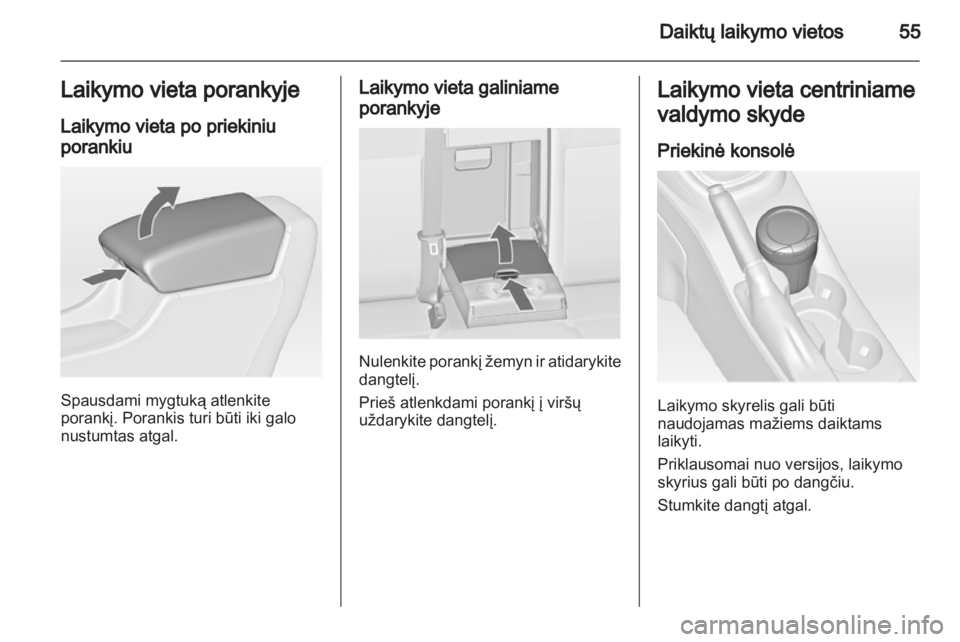 Daiktų laikymo vietos 55

Laikymo vieta porankyje

Laikymo vieta po priekiniu porankiu

Spausdami mygtuką atlenkite porankį. Porankis turi būti iki galo nustumtas atgal.

Laikymo vieta galiniame porankyje

Nulenkite porankį žemyn ir atidarykite dangtelį.

Prieš atlenkdami porankį į viršų uždarykite dangtelį.

Laikymo vieta centriniame valdymo skyde

Priekinė konsolė

Laikymo skyrelis gali būti naudojamas mažiems daiktams laikyti.

Priklausomai nuo versijos, laikymo skyrius gali būti po dangčiu.

Stumkite dangtį atgal.

carmanualsonline.info