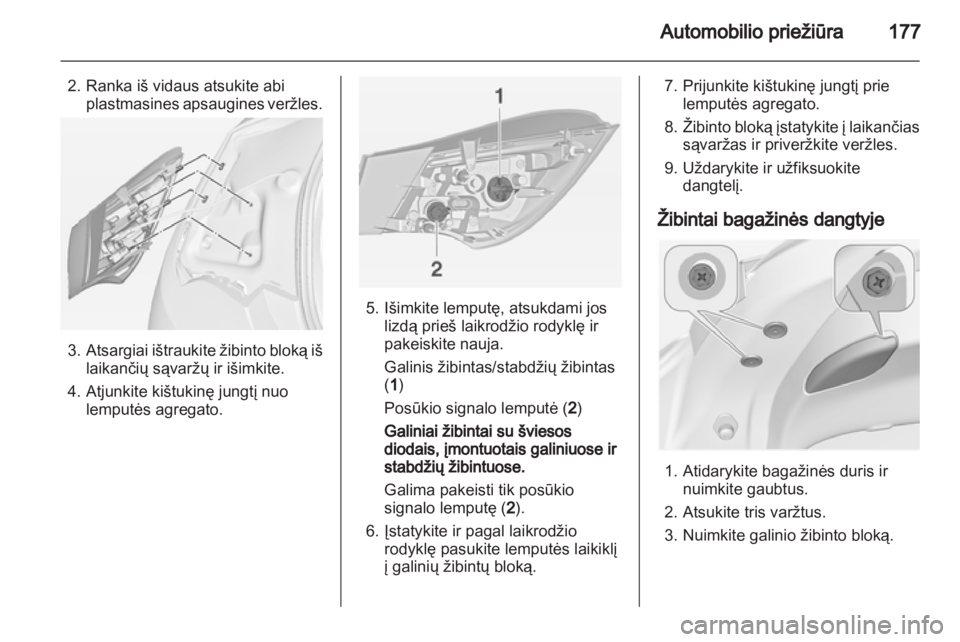 Automobilio priežiūra 177

2. Ranka iš vidaus atsukite abi plastmasines apsaugines veržles.

3. Atsargiai ištraukite žibinto bloką iš laikančių sąvaržų ir išimkite.

4. Atjunkite kištukinę jungtį nuo lemputės agregato.

1

2

5. Išimkite lemputę, atsukdami jos lizdą prieš laikrodžio rodyklę ir pakeiskite nauja.

Galinis žibintas/stabdžių žibintas (1)

Posūkio signalo lemputė (2)

Galiniai žibintai su šviesos diodais, įmontuotais galiniuose ir stabdžių žibintuose.

Galima pakeisti tik posūkio signalo lemputę (2).

6. Įstatykite ir pagal laikrodžio rodyklę pasukite lemputės laikiklį į galinių žibintų bloką.

7. Prijunkite kištukinę jungtį prie lemputės agregato.

8. Žibinto bloką įstatykite į laikančias sąvaržas ir priveržkite veržles.

9. Uždarykite ir užfiksuokite dangtelį.

Žibintai bagažinės dangtyje

1. Atidarykite bagažinės duris ir nuimkite gaubtus.

2. Atsukite tris varžtus.

3. Nuimkite galinio žibinto bloką.

carmanualsonline.info