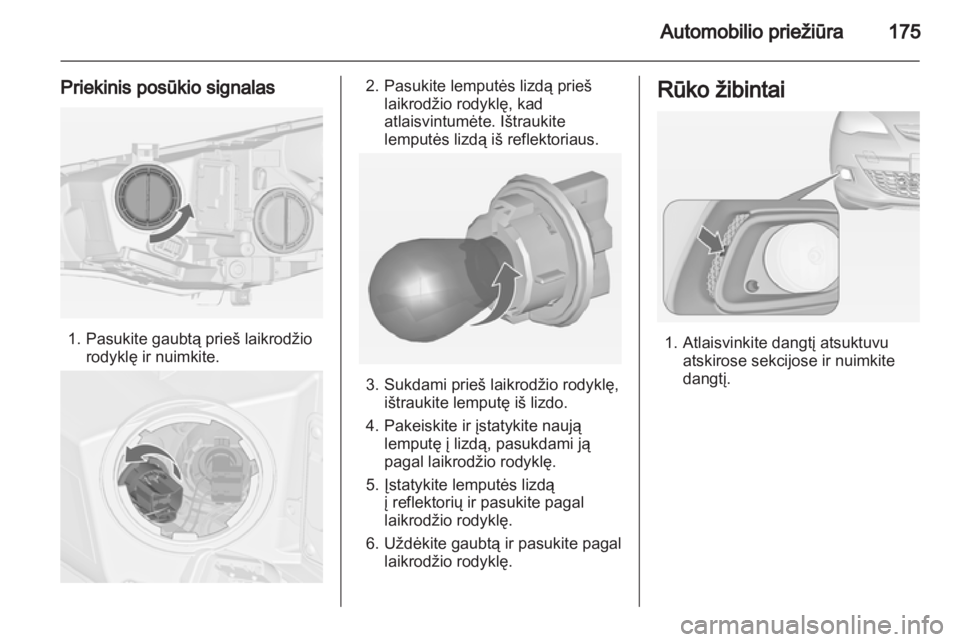 Automobilio priežiūra 175

Priekinis posūkio signalas

1. Pasukite gaubtą prieš laikrodžio rodyklę ir nuimkite.

2. Pasukite lemputės lizdą prieš laikrodžio rodyklę, kad atlaisvintumėte. Ištraukite lemputės lizdą iš reflektoriaus.

3. Sukdami prieš laikrodžio rodyklę, ištraukite lemputę iš lizdo.

4. Pakeiskite ir įstatykite naują lemputę į lizdą, pasukdami ją pagal laikrodžio rodyklę.

5. Įstatykite lemputės lizdą į reflektorių ir pasukite pagal laikrodžio rodyklę.

6. Uždėkite gaubtą ir pasukite pagal laikrodžio rodyklę.

Rūko žibintai

1. Atlaisvinkite dangtį atsuktuvu atskirose sekcijose ir nuimkite dangtį.

carmanualsonline.info