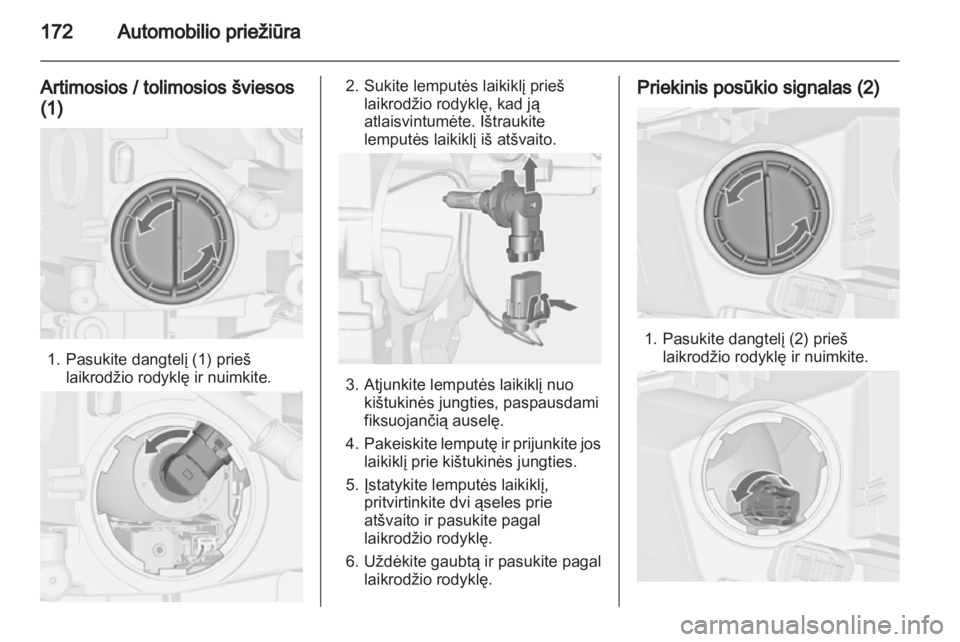 172 Automobilio priežiūra

Artimosios / tolimosios šviesos (1)

1. Pasukite dangtelį (1) prieš laikrodžio rodyklę ir nuimkite.

2. Sukite lemputės laikiklį prieš laikrodžio rodyklę, kad ją atlaisvintumėte. Ištraukite lemputės laikiklį iš atšvaito.

3. Atjunkite lemputės laikiklį nuo kištukinės jungties, paspausdami fiksuojančią auselę.

4. Pakeiskite lemputę ir prijunkite jos laikiklį prie kištukinės jungties.

5. Įstatykite lemputės laikiklį, pritvirtinkite dvi ąseles prie atšvaito ir pasukite pagal laikrodžio rodyklę.

6. Uždėkite gaubtą ir pasukite pagal laikrodžio rodyklę.

Priekinis posūkio signalas (2)

1. Pasukite dangtelį (2) prieš laikrodžio rodyklę ir nuimkite.

carmanualsonline.info