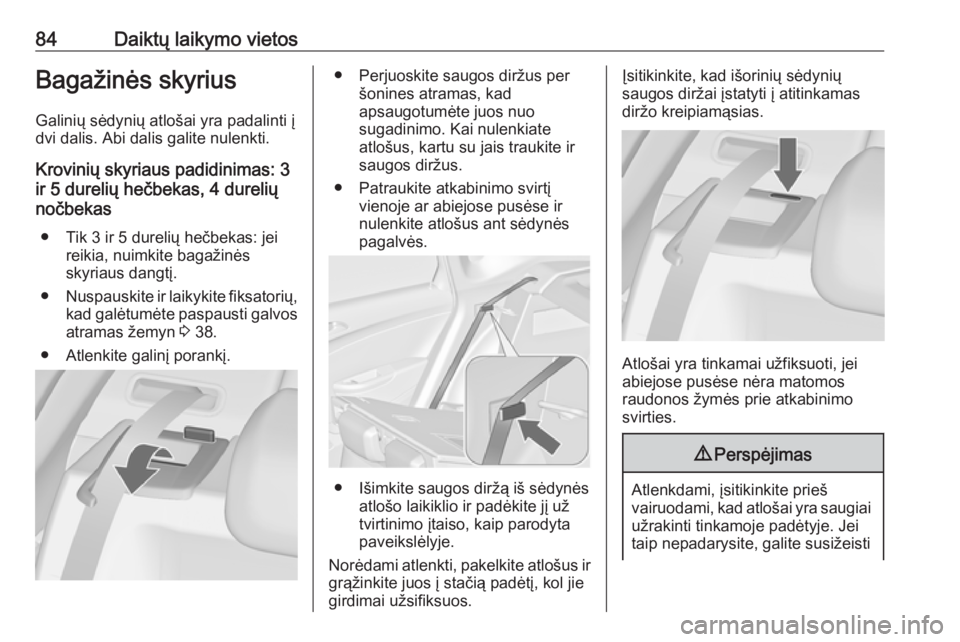 84 Daiktų laikymo vietos

Bagažinės skyrius

Galinių sėdynių atlošai yra padalinti į dvi dalis. Abi dalis galite nulenkti.

Krovinių skyriaus padidinimas: 3 ir 5 durelių hečbekas, 4 durelių nočbekas

● Tik 3 ir 5 durelių hečbekas: jei reikia, nuimkite bagažinės skyriaus dangtį.

● Nuspauskite ir laikykite fiksatorių, kad galėtumėte paspausti galvos atramas žemyn ⇨ 38.

● Atlenkite galinį porankį.

● Perjuoskite saugos diržus per šonines atramas, kad apsaugotumėte juos nuo sugadinimo. Kai nulenkiate atlošus, kartu su jais traukite ir saugos diržus.

● Patraukite atkabinimo svirtį vienoje ar abiejose pusėse ir nulenkite atlošus ant sėdynės pagalvės.

● Išimkite saugos diržą iš sėdynės atlošo laikiklio ir padėkite jį už tvirtinimo įtaiso, kaip parodyta paveikslėlyje.

Norėdami atlenkti, pakelkite atlošus ir grąžinkite juos į stačią padėtį, kol jie girdimai užsifiksuos.

Įsitikinkite, kad išorinių sėdynių saugos diržai įstatyti į atitinkamas diržo kreipiamąsias.

Atlošai yra tinkamai užfiksuoti, jei abiejose pusėse nėra matomos raudonos žymės prie atkabinimo svirties.

⚠ Perspėjimas

Atlenkdami, įsitikinkite prieš vairuodami, kad atlošai yra saugiai užrakinti tinkamoje padėtyje. Jei taip nepadarysite, galite susižeisti

carmanualsonline.info