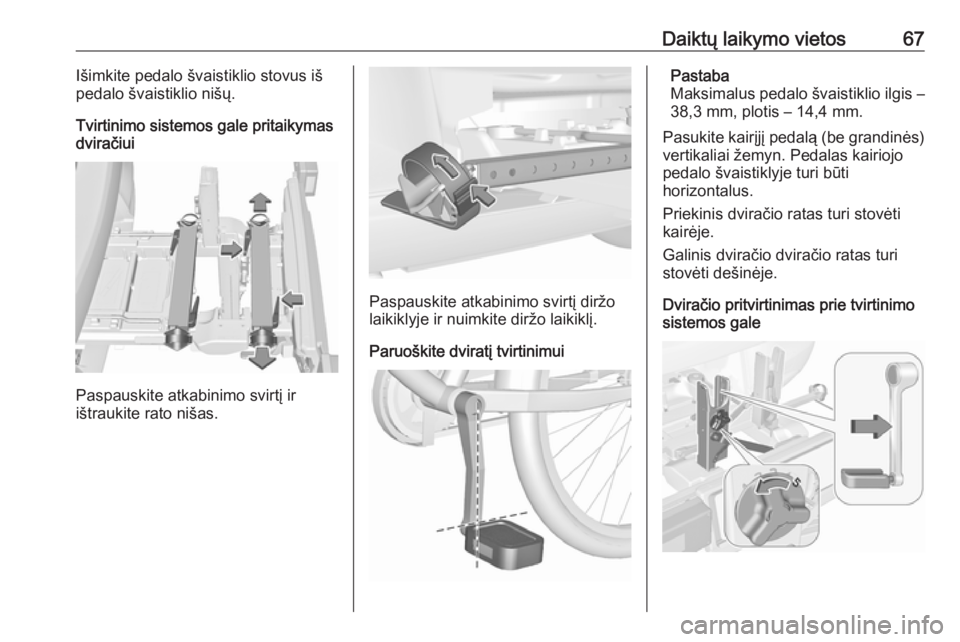 Daiktų laikymo vietos 67

Išimkite pedalo švaistiklio stovus iš pedalo švaistiklio nišų.

Tvirtinimo sistemos gale pritaikymas dviračiui

Paspauskite atkabinimo svirtį ir ištraukite rato nišas.

Paspauskite atkabinimo svirtį diržo laikiklyje ir nuimkite diržo laikiklį.

Paruoškite dviratį tvirtinimui

Pastaba
Maksimalus pedalo švaistiklio ilgis – 38,3 mm, plotis – 14,4 mm.

Pasukite kairįjį pedalą (be grandinės) vertikaliai žemyn. Pedalas kairiojo pedalo švaistiklyje turi būti horizontalus.

Priekinis dviračio ratas turi stovėti kairėje.

Galinis dviračio dviračio ratas turi stovėti dešinėje.

Dviračio pritvirtinimas prie tvirtinimo sistemos gale

carmanualsonline.info