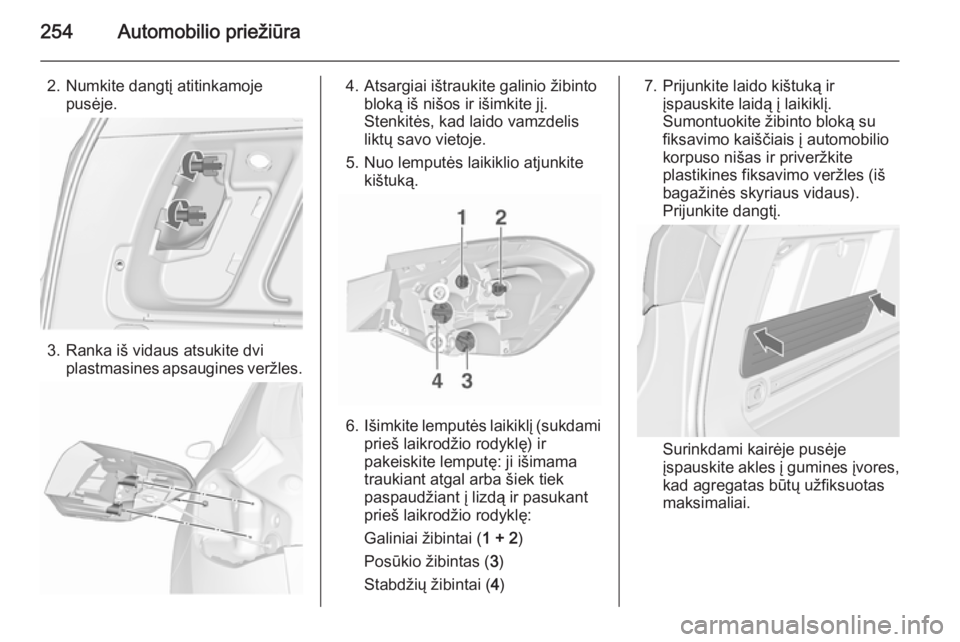 254 Automobilio priežiūra

2. Numkite dangtį atitinkamoje pusėje.

3. Ranka iš vidaus atsukite dvi plastmasines apsaugines veržles.

4. Atsargiai ištraukite galinio žibinto bloką iš nišos ir išimkite jį. Stenkitės, kad laido vamzdelis liktų savo vietoje.

5. Nuo lemputės laikiklio atjunkite kištuką.

1 2
4 3

6. Išimkite lemputės laikiklį (sukdami prieš laikrodžio rodyklę) ir pakeiskite lemputę: ji išimama traukiant atgal arba šiek tiek paspaudžiant į lizdą ir pasukant prieš laikrodžio rodyklę:

Galiniai žibintai (1 + 2)

Posūkio žibintas (3)

Stabdžių žibintai (4)

7. Prijunkite laido kištuką ir įspauskite laidą į laikiklį. Sumontuokite žibinto bloką su fiksavimo kaiščiais į automobilio korpuso nišas ir priveržkite plastikines fiksavimo veržles (iš bagažinės skyriaus vidaus). Prijunkite dangtį.

Surinkdami kairėje pusėje įspauskite akles į gumines įvores, kad agregatas būtų užfiksuotas maksimaliai.

carmanualsonline.info