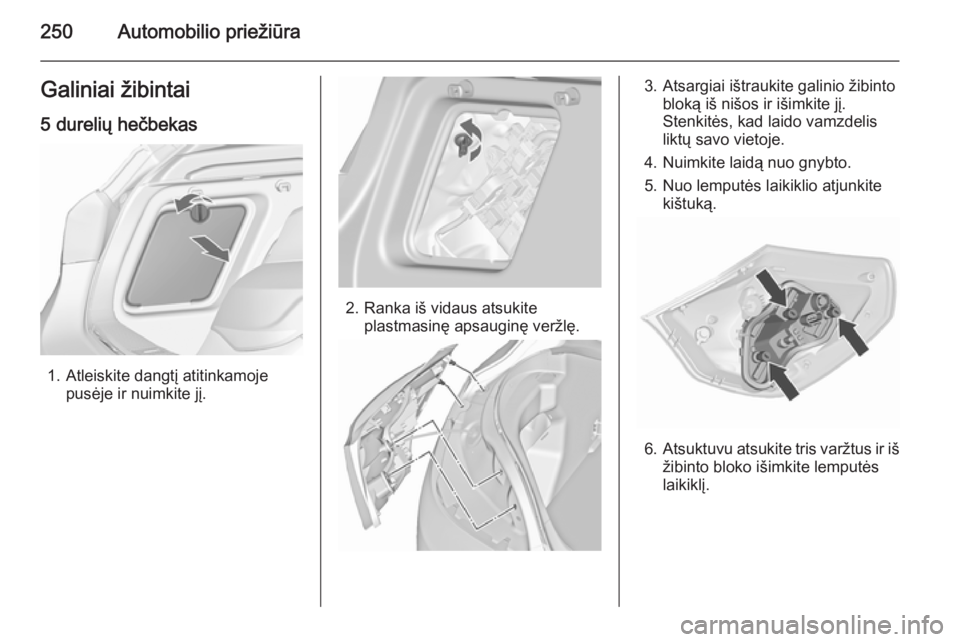 250 Automobilio priežiūra

Galiniai žibintai

5 durelių hečbekas

1. Atleiskite dangtį atitinkamoje pusėje ir nuimkite jį.

2. Ranka iš vidaus atsukite plastmasinę apsauginę veržlę.

3. Atsargiai ištraukite galinio žibinto bloką iš nišos ir išimkite jį. Stenkitės, kad laido vamzdelis liktų savo vietoje.

4. Nuimkite laidą nuo gnybto.

5. Nuo lemputės laikiklio atjunkite kištuką.

6. Atsuktuvu atsukite tris varžtus ir iš žibinto bloko išimkite lemputės laikiklį.

carmanualsonline.info