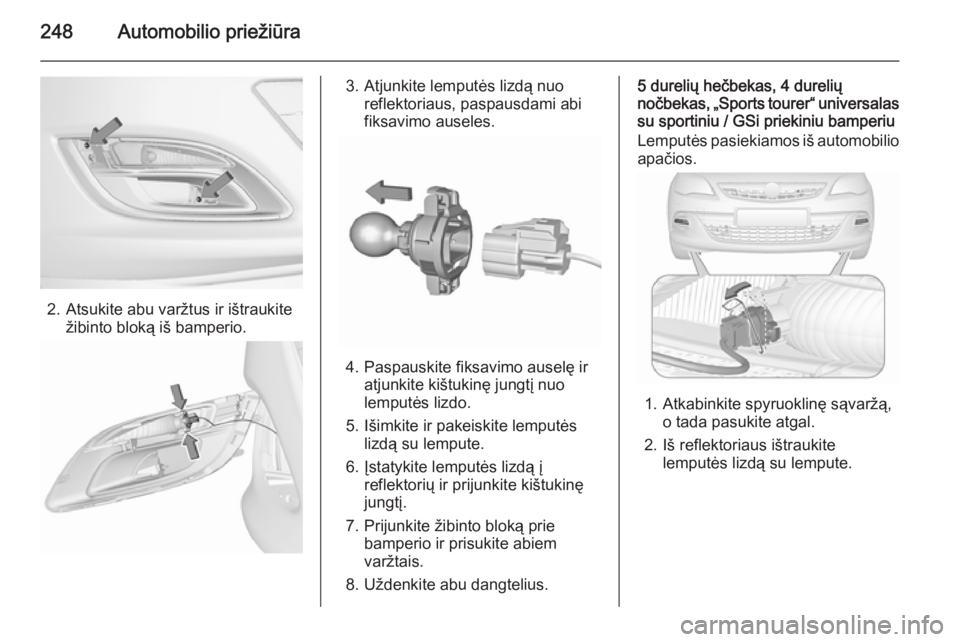 248 Automobilio priežiūra

2. Atsukite abu varžtus ir ištraukite žibinto bloką iš bamperio.

3. Atjunkite lemputės lizdą nuo reflektoriaus, paspausdami abi fiksavimo auseles.

4. Paspauskite fiksavimo auselę ir atjunkite kištukinę jungtį nuo lemputės lizdo.

5. Išimkite ir pakeiskite lemputės lizdą su lempute.

6. Įstatykite lemputės lizdą į reflektorių ir prijunkite kištukinę jungtį.

7. Prijunkite žibinto bloką prie bamperio ir prisukite abiem varžtais.

8. Uždenkite abu dangtelius.

5 durelių hečbekas, 4 durelių nočbekas, „Sports tourer“ universalas su sportiniu / GSi priekiniu bamperiu

Lemputės pasiekiamos iš automobilio apačios.

1. Atkabinkite spyruoklinę sąvaržą, o tada pasukite atgal.

2. Iš reflektoriaus ištraukite lemputės lizdą su lempute.

carmanualsonline.info