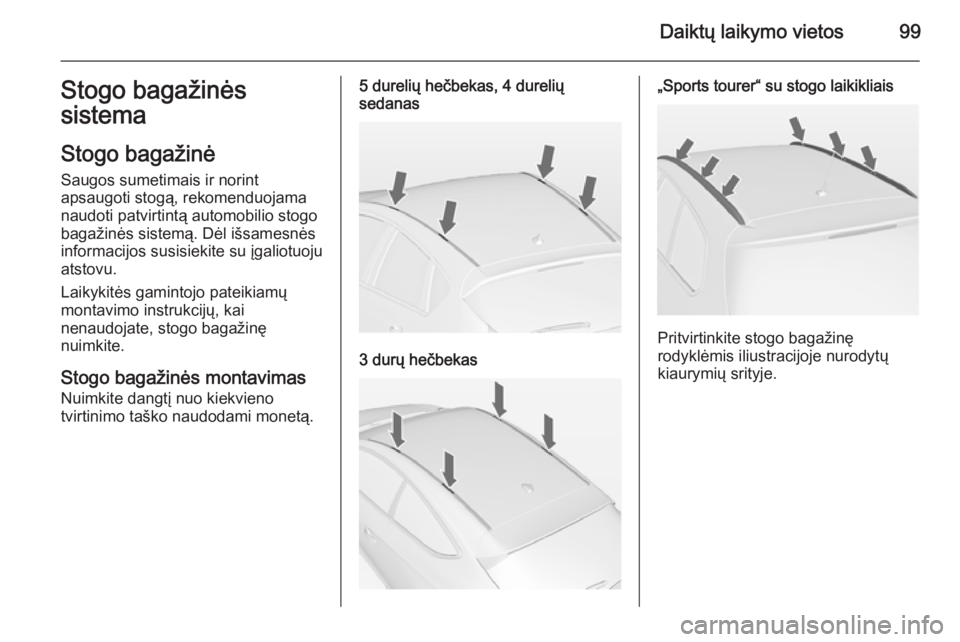 Daiktų laikymo vietos 99

Stogo bagažinės sistema

Stogo bagažinė

Saugos sumetimais ir norint apsaugoti stogą, rekomenduojama naudoti patvirtintą automobilio stogo bagažinės sistemą. Dėl išsamesnės informacijos susisiekite su įgaliotuoju atstovu.

Laikykitės gamintojo pateikiamų montavimo instrukcijų, kai nenaudojate, stogo bagažinę nuimkite.

Stogo bagažinės montavimas

Nuimkite dangtį nuo kiekvieno tvirtinimo taško naudodami monetą.

5 durelių hečbekas, 4 durelių sedanas

3 durų hečbekas

„Sports tourer“ su stogo laikikliais

Pritvirtinkite stogo bagažinę rodyklėmis iliustracijoje nurodytų kiaurymių srityje.

carmanualsonline.info