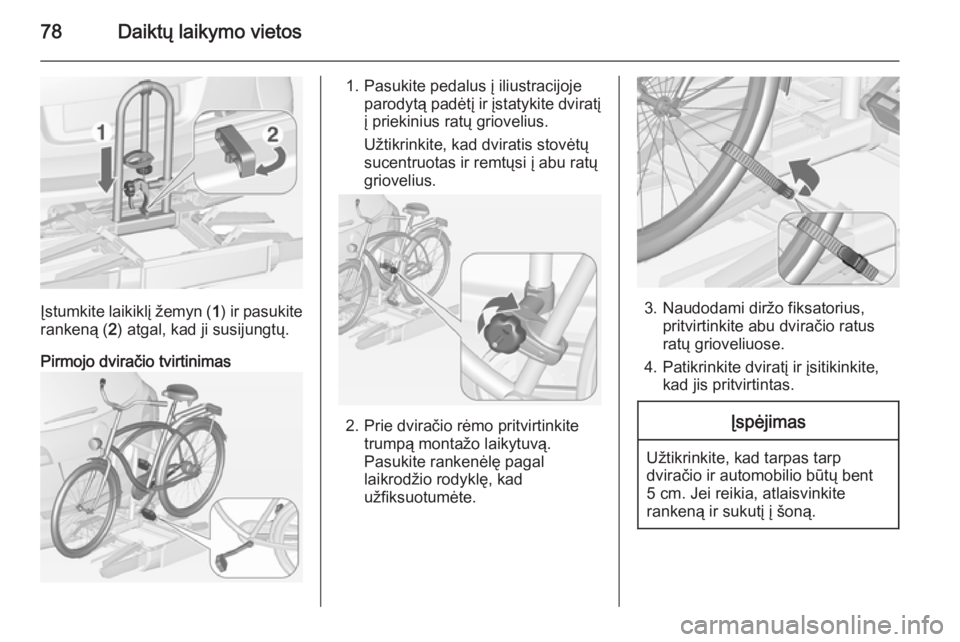 78 Daiktų laikymo vietos

1

2

Įstumkite laikiklį žemyn (1) ir pasukite rankeną (2) atgal, kad ji susijungtų.

Pirmojo dviračio tvirtinimas

1. Pasukite pedalus į iliustracijoje parodytą padėtį ir įstatykite dviratį į priekinius ratų griovelius.

Užtikrinkite, kad dviratis stovėtų sucentruotas ir remtųsi į abu ratų griovelius.

2. Prie dviračio rėmo pritvirtinkite trumpą montažo laikytuvą. Pasukite rankenėlę pagal laikrodžio rodyklę, kad užfiksuotumėte.

3. Naudodami diržo fiksatorius, pritvirtinkite abu dviračio ratus ratų grioveliuose.

4. Patikrinkite dviratį ir įsitikinkite, kad jis pritvirtintas.

Įspėjimas

Užtikrinkite, kad tarpas tarp dviračio ir automobilio būtų bent 5 cm. Jei reikia, atlaisvinkite rankeną ir sukutį į šoną.

carmanualsonline.info