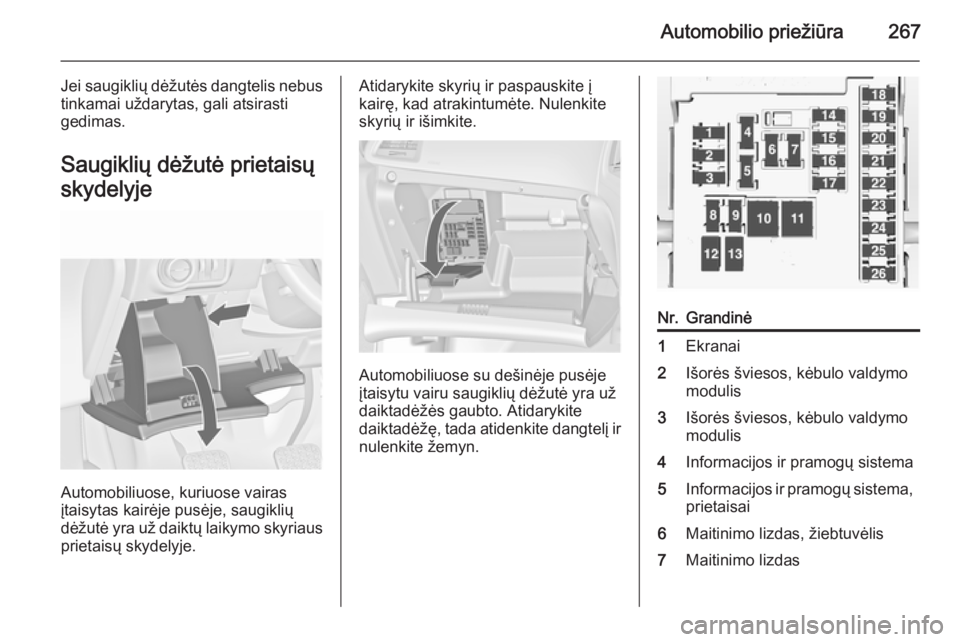 Automobilio priežiūra 267

Jei saugiklių dėžutės dangtelis nebus tinkamai uždarytas, gali atsirasti gedimas.

Saugiklių dėžutė prietaisų skydelyje

Automobiliuose, kuriuose vairas įtaisytas kairėje pusėje, saugiklių dėžutė yra už daiktų laikymo skyriaus prietaisų skydelyje.

Atidarykite skyrių ir paspauskite į kairę, kad atrakintumėte. Nulenkite skyrių ir išimkite.

Automobiliuose su dešinėje pusėje įtaisytu vairu saugiklių dėžutė yra už daiktadėžės gaubto. Atidarykite daiktadėžę, tada atidenkite dangtelį ir nulenkite žemyn.

1 2 3 4 5 6 7 8 9 10 11 12 13 14 15 16 17 18 19 20 21 22 23 24 25 26

| Nr. | Grandinė |
|---|---|
| 1 | Ekranai |
| 2 | Išorės šviesos, kėbulo valdymo modulis |
| 3 | Išorės šviesos, kėbulo valdymo modulis |
| 4 | Informacijos ir pramogų sistema |
| 5 | Informacijos ir pramogų sistema, prietaisai |
| 6 | Maitinimo lizdas, žiebtuvėlis |
| 7 | Maitinimo lizdas |

carmanualsonline.info