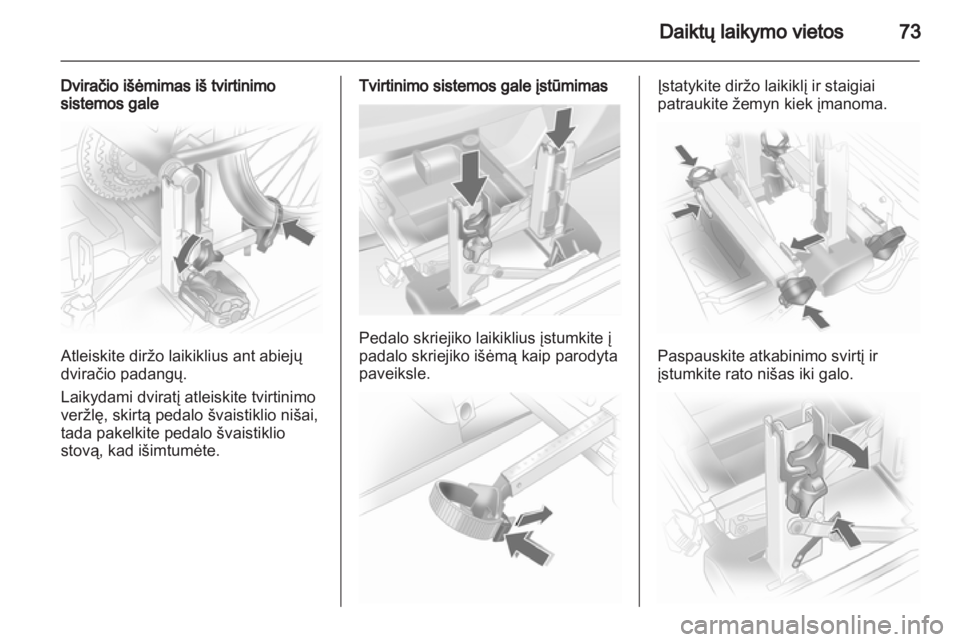 Daiktų laikymo vietos 73

Dviračio išėmimas iš tvirtinimo sistemos gale

Atleiskite diržo laikiklius ant abiejų dviračio padangų.

Laikydami dviratį atleiskite tvirtinimo veržlę, skirtą pedalo švaistiklio nišai, tada pakelkite pedalo švaistiklio stovą, kad išimtumėte.

Tvirtinimo sistemos gale įstūmimas

Pedalo skriejiko laikiklius įstumkite į padalo skriejiko išėmą kaip parodyta paveiksle.

Įstatykite diržo laikiklį ir staigiai patraukite žemyn kiek įmanoma.

Paspauskite atkabinimo svirtį ir įstumkite rato nišas iki galo.

carmanualsonline.info