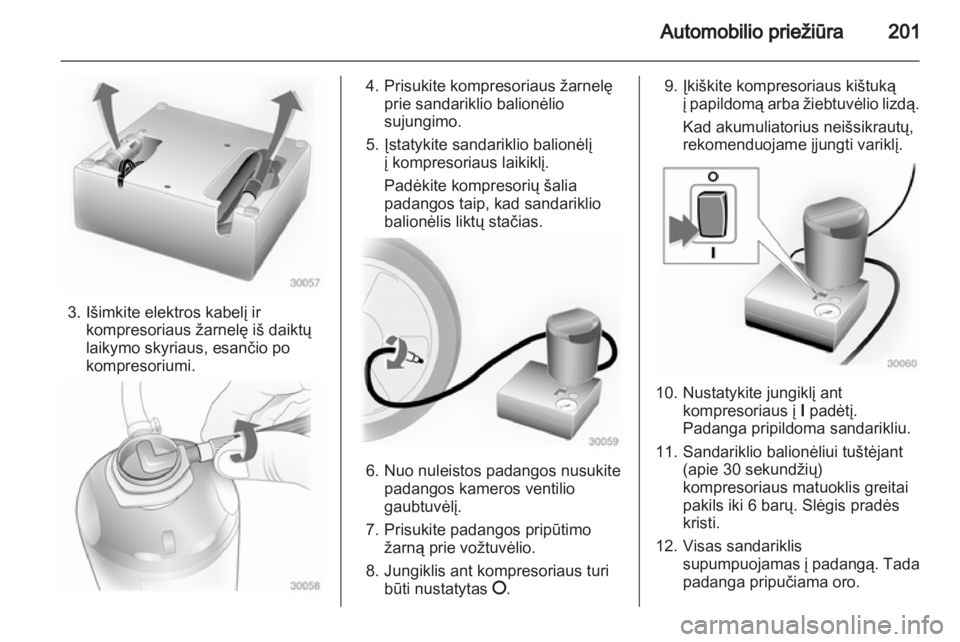 Automobilio priežiūra 201

30057

3. Išimkite elektros kabelį ir kompresoriaus žarnelę iš daiktų laikymo skyriaus, esančio po kompresoriumi.

30058

4. Prisukite kompresoriaus žarnelę prie sandariklio balionėlio sujungimo.

5. Įstatykite sandariklio balionėlį į kompresoriaus laikiklį.

Padėkite kompresorių šalia padangos taip, kad sandariklio balionėlis liktų stačias.

30059

6. Nuo nuleistos padangos nusukite padangos kameros ventilio gaubtuvėlį.

7. Prisukite padangos pripūtimo žarną prie vožtuvėlio.

8. Jungiklis ant kompresoriaus turi būti nustatytas O.

9. Įkiškite kompresoriaus kištuką į papildomą arba žiebtuvėlio lizdą.

Kad akumuliatorius neišsikrautų, rekomenduojame įjungti variklį.

O
I

30060

10. Nustatykite jungiklį ant kompresoriaus į I padėtį. Padanga pripildoma sandarikliu.

11. Sandariklio balionėliui tuštėjant (apie 30 sekundžių) kompresoriaus matuoklis greitai pakils iki 6 barų. Slėgis pradės kristi.

12. Visas sandariklis supumpuojamas į padangą. Tada padanga pripučiama oro.

carmanualsonline.info