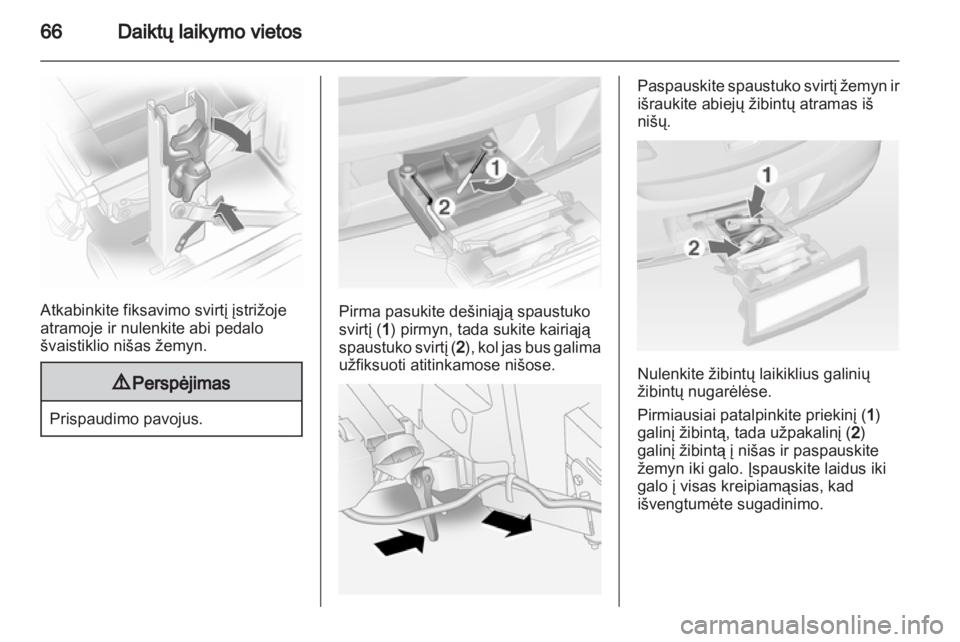 66 Daiktų laikymo vietos

Atkabinkite fiksavimo svirtį įstrižoje atramoje ir nulenkite abi pedalo švaistiklio nišas žemyn.

⚠ Perspėjimas

Prispaudimo pavojus.

1
2

Pirma pasukite dešiniąją spaustuko svirtį (1) pirmyn, tada sukite kairiąją spaustuko svirtį (2), kol jas bus galima užfiksuoti atitinkamose nišose.

Paspauskite spaustuko svirtį žemyn ir išraukite abiejų žibintų atramas iš nišų.

1
2

Nulenkite žibintų laikiklius galinių žibintų nugarėlėse.

Pirmiausiai patalpinkite priekinį (1) galinį žibintą, tada užpakalinį (2) galinį žibintą į nišas ir paspauskite žemyn iki galo. Įspauskite laidus iki galo į visas kreipiamąsias, kad išvengtumėte sugadinimo.

carmanualsonline.info