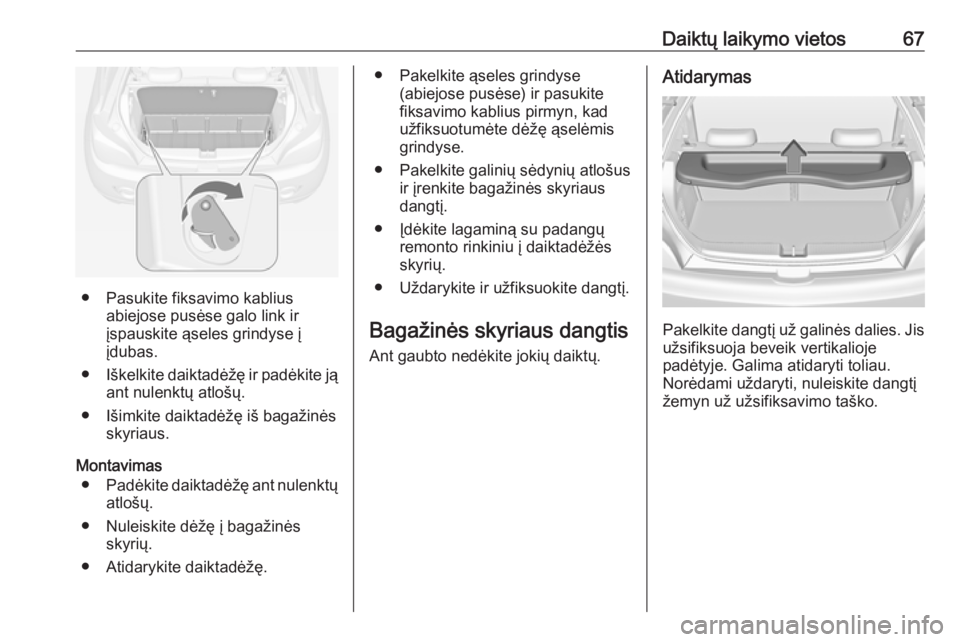 Daiktų laikymo vietos 67

● Pasukite fiksavimo kablius abiejose pusėse galo link ir įspauskite ąseles grindyse į įdubas.

● Iškelkite daiktadėžę ir padėkite ją ant nulenktų atlošų.

● Išimkite daiktadėžę iš bagažinės skyriaus.

Montavimas

● Padėkite daiktadėžę ant nulenktų atlošų.

● Nuleiskite dėžę į bagažinės skyrių.

● Atidarykite daiktadėžę.

● Pakelkite ąseles grindyse (abiejose pusėse) ir pasukite fiksavimo kablius pirmyn, kad užfiksuotumėte dėžę ąselėmis grindyse.

● Pakelkite galinių sėdynių atlošus ir įrenkite bagažinės skyriaus dangtį.

● Įdėkite lagaminą su padangų remonto rinkiniu į daiktadėžės skyrių.

● Uždarykite ir užfiksuokite dangtį.

Bagažinės skyriaus dangtis

Ant gaubto nedėkite jokių daiktų.

Atidarymas

Pakelkite dangtį už galinės dalies. Jis užsifiksuoja beveik vertikalioje padėtyje. Galima atidaryti toliau. Norėdami uždaryti, nuleiskite dangtį žemyn už užsifiksavimo taško.

carmanualsonline.info