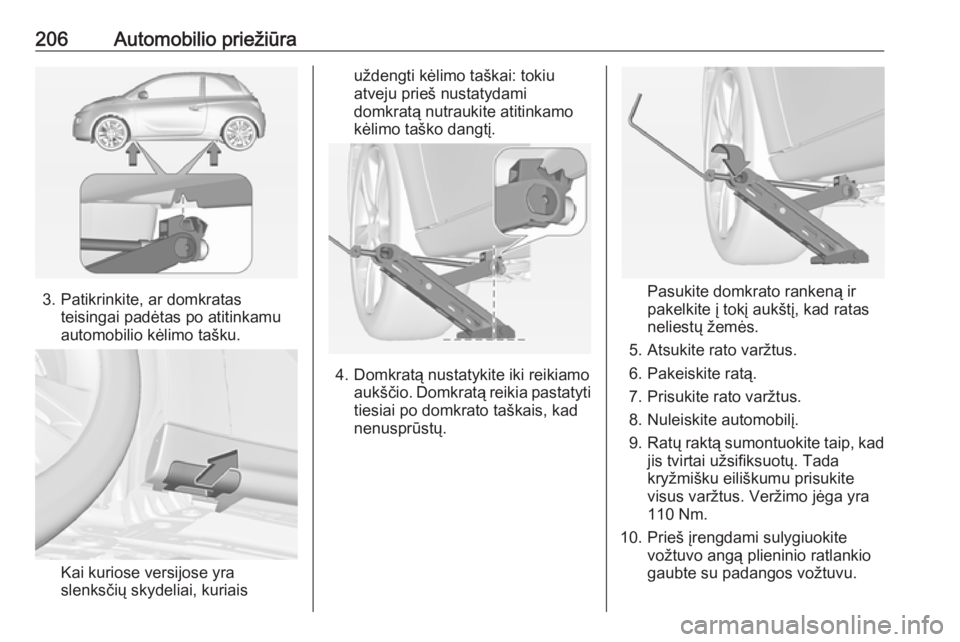 206 Automobilio priežiūra

3. Patikrinkite, ar domkratas teisingai padėtas po atitinkamu automobilio kėlimo tašku.

Kai kuriose versijose yra slenksčių skydeliai, kuriais uždengti kėlimo taškai: tokiu atveju prieš nustatydami domkratą nutraukite atitinkamo kėlimo taško dangtį.

4. Domkratą nustatykite iki reikiamo aukščio. Domkratą reikia pastatyti tiesiai po domkrato taškais, kad nenusprūstų.

Pasukite domkrato rankeną ir pakelkite į tokį aukštį, kad ratas neliestų žemės.

5. Atsukite rato varžtus.

6. Pakeiskite ratą.

7. Prisukite rato varžtus.

8. Nuleiskite automobilį.

9. Ratų raktą sumontuokite taip, kad jis tvirtai užsifiksuotų. Tada kryžmišku eiliškumu prisukite visus varžtus. Veržimo jėga yra 110 Nm.

10. Prieš įrengdami sulygiuokite vožtuvo angą plieninio ratlankio gaubte su padangos vožtuvu.

carmanualsonline.info