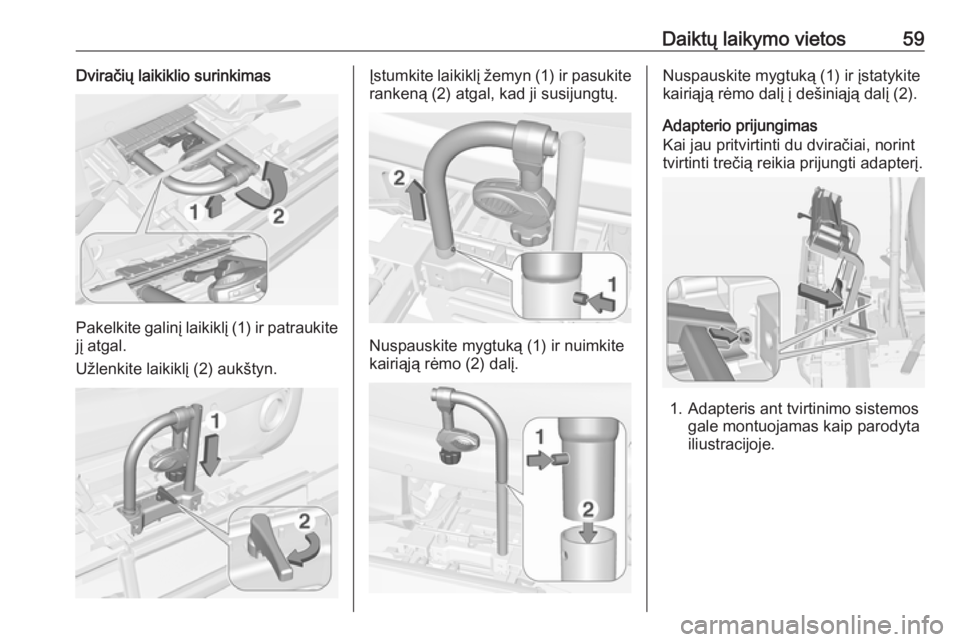 Daiktų laikymo vietos 59

Dviračių laikiklio surinkimas

1 2

Pakelkite galinį laikiklį (1) ir patraukite jį atgal.

Užlenkite laikiklį (2) aukštyn.

1 2

Įstumkite laikiklį žemyn (1) ir pasukite rankeną (2) atgal, kad ji susijungtų.

2 1

Nuspauskite mygtuką (1) ir nuimkite kairiąją rėmo (2) dalį.

1 2

Nuspauskite mygtuką (1) ir įstatykite kairiąją rėmo dalį į dešiniąją dalį (2).

Adapterio prijungimas
Kai jau pritvirtinti du dviračiai, norint tvirtinti trečią reikia prijungti adapterį.

1. Adapteris ant tvirtinimo sistemos gale montuojamas kaip parodyta iliustracijoje.

carmanualsonline.info