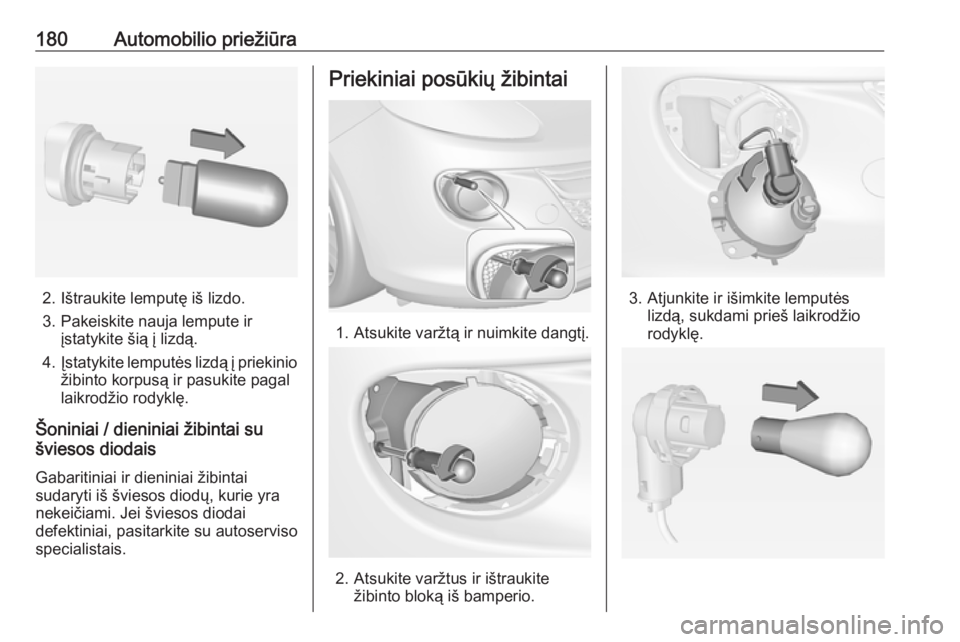 180 Automobilio priežiūra

2. Ištraukite lemputę iš lizdo.
3. Pakeiskite nauja lempute ir įstatykite šią į lizdą.
4. Įstatykite lemputės lizdą į priekinio žibinto korpusą ir pasukite pagal laikrodžio rodyklę.

Šoniniai / dieniniai žibintai su šviesos diodais

Gabaritiniai ir dieniniai žibintai sudaryti iš šviesos diodų, kurie yra nekeičiami. Jei šviesos diodai defektiniai, pasitarkite su autoserviso specialistais.

Priekiniai posūkių žibintai

1. Atsukite varžtą ir nuimkite dangtį.

2. Atsukite varžtus ir ištraukite žibinto bloką iš bamperio.

3. Atjunkite ir išimkite lemputės lizdą, sukdami prieš laikrodžio rodyklę.

carmanualsonline.info