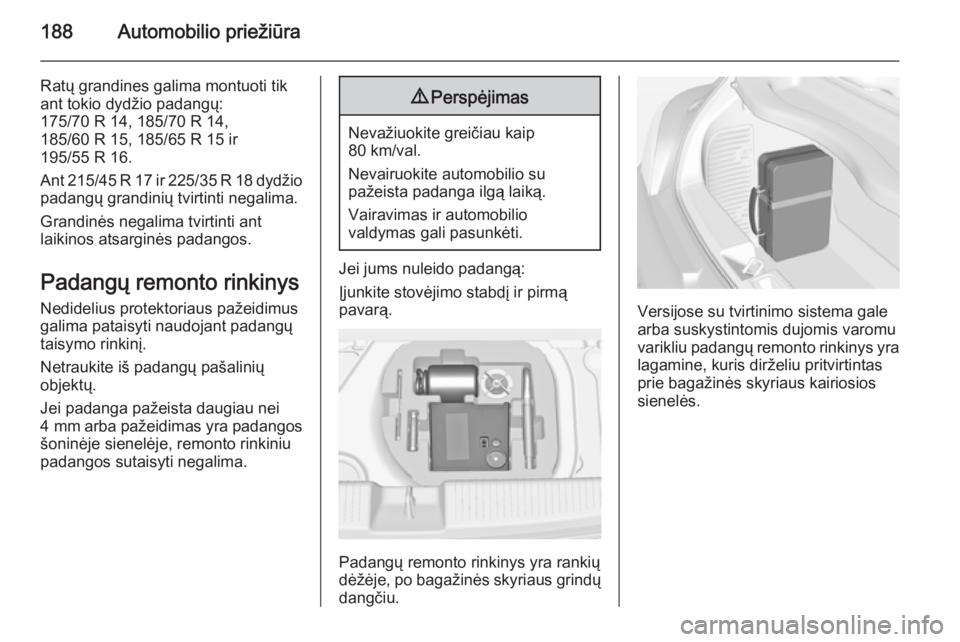 188 Automobilio priežiūra

Ratų grandines galima montuoti tik ant tokio dydžio padangų:
175/70 R 14, 185/70 R 14,
185/60 R 15, 185/65 R 15 ir
195/55 R 16.

Ant 215/45 R 17 ir 225/35 R 18 dydžio padangų grandinių tvirtinti negalima.

Grandinės negalima tvirtinti ant laikinos atsarginės padangos.

Padangų remonto rinkinys

Nedidelius protektoriaus pažeidimus galima pataisyti naudojant padangų taisymo rinkinį.

Netraukite iš padangų pašalinių objektų.

Jei padanga pažeista daugiau nei 4 mm arba pažeidimas yra padangos šoninėje sienelėje, remonto rinkiniu padangos sutaisyti negalima.

⚠ Perspėjimas

Nevažiuokite greičiau kaip 80 km/val.

Nevairuokite automobilio su pažeista padanga ilgą laiką.

Vairavimas ir automobilio valdymas gali pasunkėti.

Jei jums nuleido padangą:

Įjunkite stovėjimo stabdį ir pirmą pavarą.

Padangų remonto rinkinys yra rankių dėžėje, po bagažinės skyriaus grindų dangčiu.

Versijose su tvirtinimo sistema gale arba suskystintomis dujomis varomu varikliu padangų remonto rinkinys yra lagamine, kuris dirželiu pritvirtintas prie bagažinės skyriaus kairiosios sienelės.

carmanualsonline.info