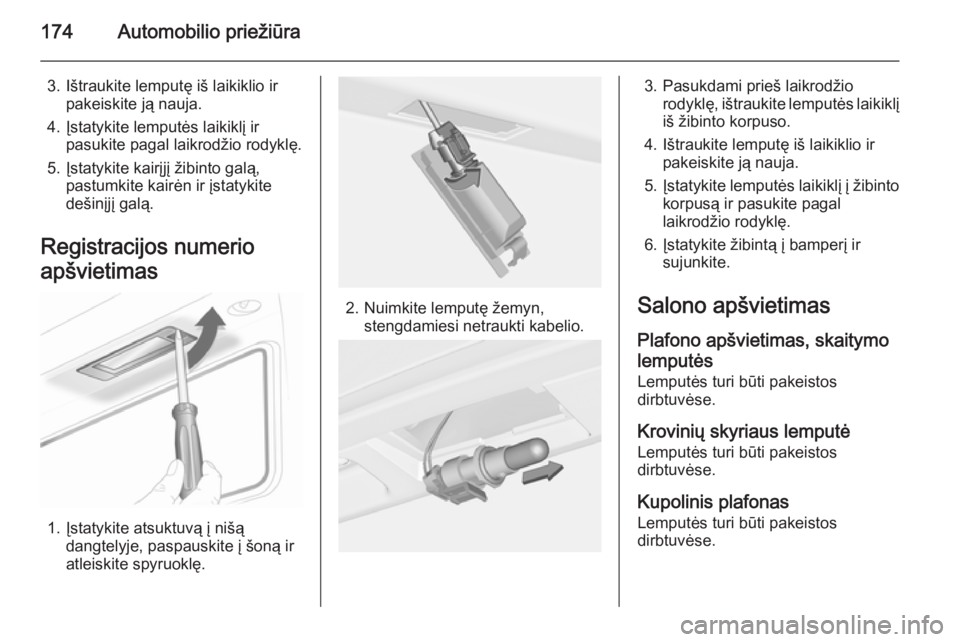 174 Automobilio priežiūra

3. Ištraukite lemputę iš laikiklio ir pakeiskite ją nauja.

4. Įstatykite lemputės laikiklį ir pasukite pagal laikrodžio rodyklę.

5. Įstatykite kairįjį žibinto galą, pastumkite kairėn ir įstatykite dešinįjį galą.

Registracijos numerio apšvietimas

1. Įstatykite atsuktuvą į nišą dangtelyje, paspauskite į šoną ir atleiskite spyruoklę.

2. Nuimkite lemputę žemyn, stengdamiesi netraukti kabelio.

3. Pasukdami prieš laikrodžio rodyklę, ištraukite lemputės laikiklį iš žibinto korpuso.

4. Ištraukite lemputę iš laikiklio ir pakeiskite ją nauja.

5. Įstatykite lemputės laikiklį į žibinto korpusą ir pasukite pagal laikrodžio rodyklę.

6. Įstatykite žibintą į bamperį ir sujunkite.

Salono apšvietimas

Plafono apšvietimas, skaitymo lemputės

Lemputės turi būti pakeistos dirbtuvėse.

Krovinių skyriaus lemputė

Lemputės turi būti pakeistos dirbtuvėse.

Kupolinis plafonas

Lemputės turi būti pakeistos dirbtuvėse.

carmanualsonline.info