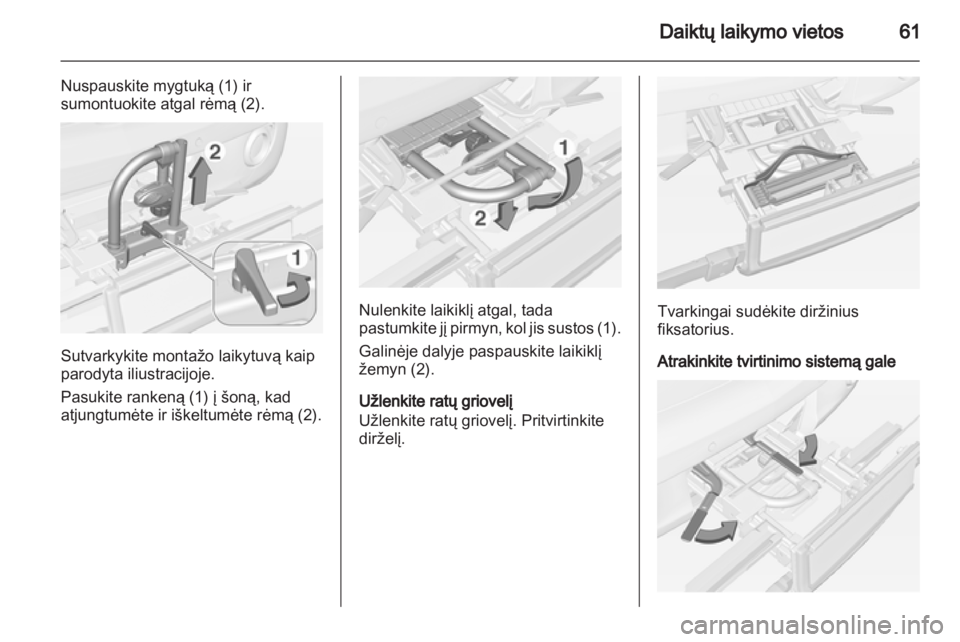 Daiktų laikymo vietos 61

Nuspauskite mygtuką (1) ir sumontuokite atgal rėmą (2).

2

1

Sutvarkykite montažo laikytuvą kaip parodyta iliustracijoje.

Pasukite rankeną (1) į šoną, kad atjungtumėte ir iškeltumėte rėmą (2).

1

2

Nulenkite laikiklį atgal, tada pastumkite jį pirmyn, kol jis sustos (1).

Galinėje dalyje paspauskite laikiklį žemyn (2).

Užlenkite ratų griovelį

Užlenkite ratų griovelį. Pritvirtinkite dirželį.

Tvarkingai sudėkite diržinius fiksatorius.

Atrakinkite tvirtinimo sistemą gale

carmanualsonline.info