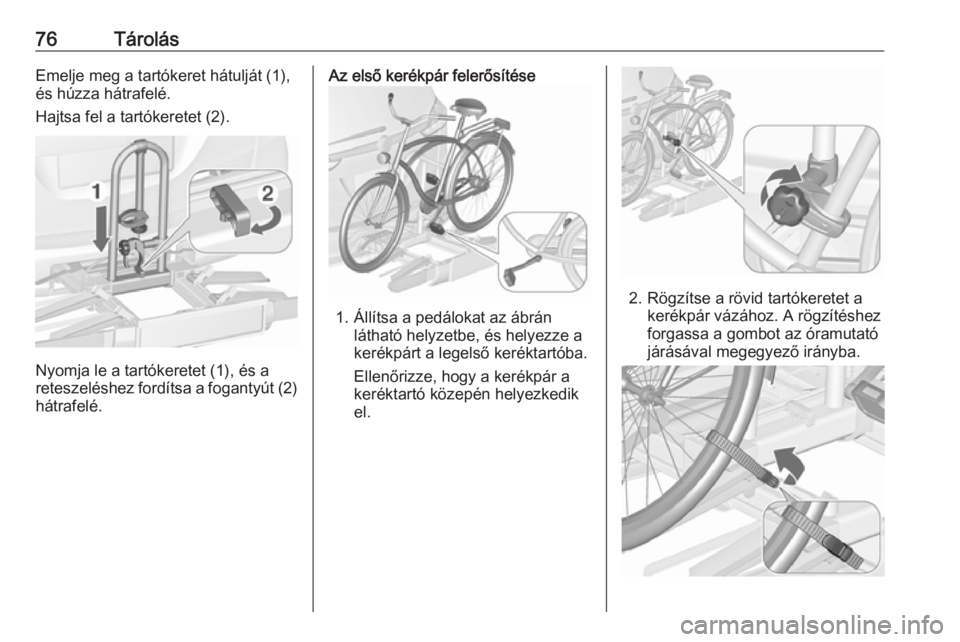 76 Tárolás

Emelje meg a tartókeret hátulját (1), és húzza hátrafelé.

Hajtsa fel a tartókeretet (2).

1

2

Nyomja le a tartókeretet (1), és a reteszeléshez fordítsa a fogantyút (2) hátrafelé.

Az első kerékpár felerősítése

1. Állítsa a pedálokat az ábrán látható helyzetbe, és helyezze a kerékpárt a legelső keréktartóba.

Ellenőrizze, hogy a kerékpár a keréktartó közepén helyezkedik el.

2. Rögzítse a rövid tartókeretet a kerékpár vázához. A rögzítéshez forgassa a gombot az óramutató járásával megegyező irányba.

carmanualsonline.info