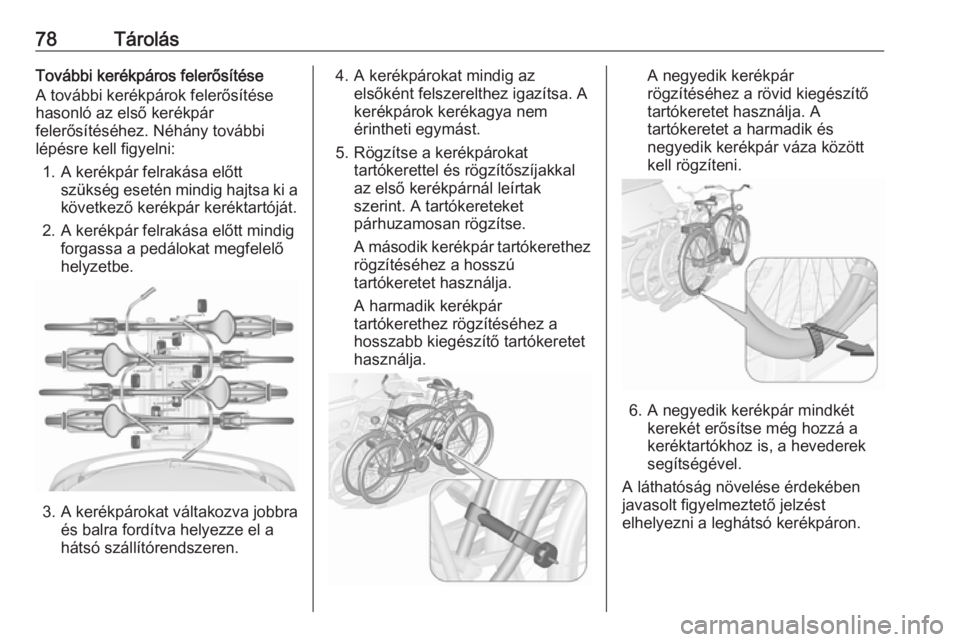 78 Tárolás

További kerékpáros felerősítése
A további kerékpárok felerősítése hasonló az első kerékpár felerősítéséhez. Néhány további lépésre kell figyelni:

1. A kerékpár felrakása előtt szükség esetén mindig hajtsa ki a következő kerékpár keréktartóját.
2. A kerékpár felrakása előtt mindig forgassa a pedálokat megfelelő helyzetbe.

3. A kerékpárokat váltakozva jobbra és balra fordítva helyezze el a hátsó szállítórendszeren.

4. A kerékpárokat mindig az elsőként felszerelthez igazítsa. A kerékpárok kerékagya nem érintheti egymást.
5. Rögzítse a kerékpárokat tartókerettel és rögzítőszíjakkal az első kerékpárnál leírtak szerint. A tartókereteket párhuzamosan rögzítse.
A második kerékpár tartókerethez rögzítéséhez a hosszú tartókeretet használja.
A harmadik kerékpár tartókerethez rögzítéséhez a hosszabb kiegészítő tartókeretet használja.

A negyedik kerékpár rögzítéséhez a rövid kiegészítő tartókeretet használja. A tartókeretet a harmadik és negyedik kerékpár váza között kell rögzíteni.

6. A negyedik kerékpár mindkét kerekét erősítse még hozzá a keréktartókhoz is, a hevederek segítségével.

A láthatóság növelése érdekében javasolt figyelmeztető jelzést elhelyezni a leghátsó kerékpáron.

carmanualsonline.info