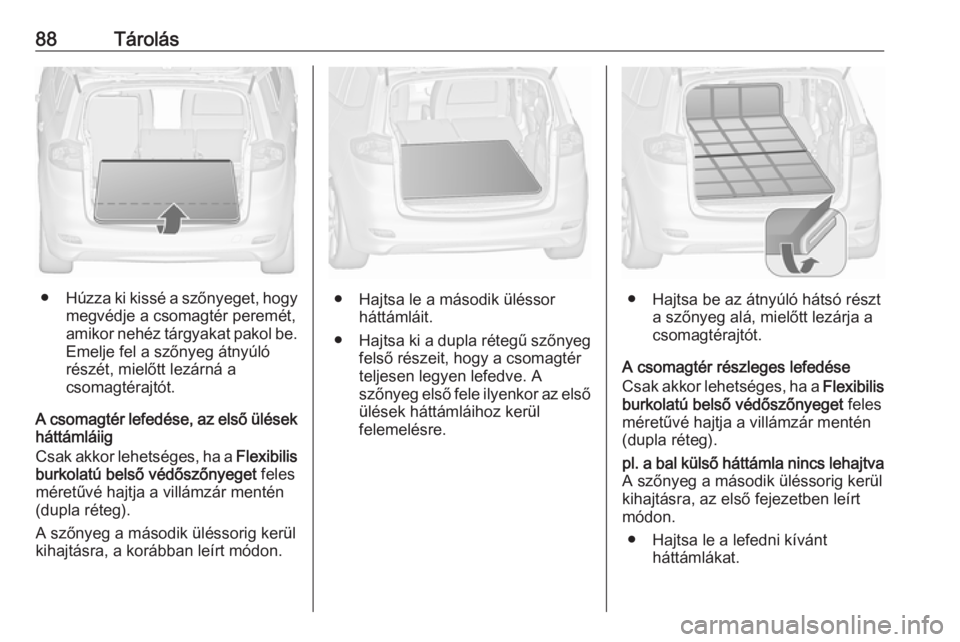 88 Tárolás

● Húzza ki kissé a szőnyeget, hogy megvédje a csomagtér peremét, amikor nehéz tárgyakat pakol be. Emelje fel a szőnyeg átnyúló részét, mielőtt lezárná a csomagtérajtót.

A csomagtér lefedése, az első ülések háttámláiig
Csak akkor lehetséges, ha a Flexibilis burkolatú belső védőszőnyeget feles méretűvé hajtja a villámzár mentén (dupla réteg).

A szőnyeg a második üléssorig kerül kihajtásra, a korábban leírt módon.

● Hajtsa le a második üléssor háttámláit.

● Hajtsa ki a dupla rétegű szőnyeg felső részeit, hogy a csomagtér teljesen legyen lefedve. A szőnyeg első fele ilyenkor az első ülések háttámláihoz kerül felemelésre.

● Hajtsa be az átnyúló hátsó részt a szőnyeg alá, mielőtt lezárja a csomagtérajtót.

A csomagtér részleges lefedése
Csak akkor lehetséges, ha a Flexibilis burkolatú belső védőszőnyeget feles méretűvé hajtja a villámzár mentén (dupla réteg).

pl. a bal külső háttámla nincs lehajtva
A szőnyeg a második üléssorig kerül kihajtásra, az első fejezetben leírt módon.

● Hajtsa le a lefedni kívánt háttámlákat.

carmanualsonline.info