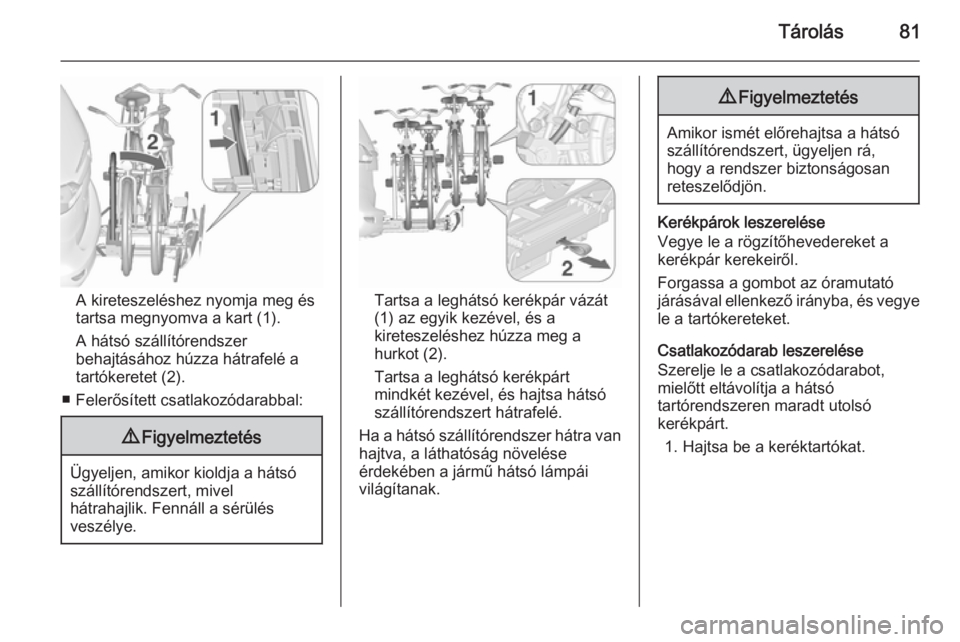 Tárolás 81

1

2

A kireteszeléshez nyomja meg és tartsa megnyomva a kart (1).

A hátsó szállítórendszer behajtásához húzza hátrafelé a tartókeretet (2).

■ Felerősített csatlakozódarabbal:

⚠ Figyelmeztetés

Ügyeljen, amikor kioldja a hátsó szállítórendszert, mivel hátrahajlik. Fennáll a sérülés veszélye.

1

2

Tartsa a leghátsó kerékpár vázát (1) az egyik kezével, és a kireteszeléshez húzza meg a hurkot (2).

Tartsa a leghátsó kerékpárt mindkét kezével, és hajtsa hátsó szállítórendszert hátrafelé.

Ha a hátsó szállítórendszer hátra van hajtva, a láthatóság növelése érdekében a jármű hátsó lámpái világítanak.

⚠ Figyelmeztetés

Amikor ismét előrehajtsa a hátsó szállítórendszert, ügyeljen rá, hogy a rendszer biztonságosan reteszelődjön.

Kerékpárok leszerelése
Vegye le a rögzítőhevedereket a kerékpár kerekeiről.

Forgassa a gombot az óramutató járásával ellenkező irányba, és vegye le a tartókereteket.

Csatlakozódarab leszerelése
Szerelje le a csatlakozódarabot, mielőtt eltávolítja a hátsó tartórendszeren maradt utolsó kerékpárt.

1. Hajtsa be a keréktartókat.

carmanualsonline.info