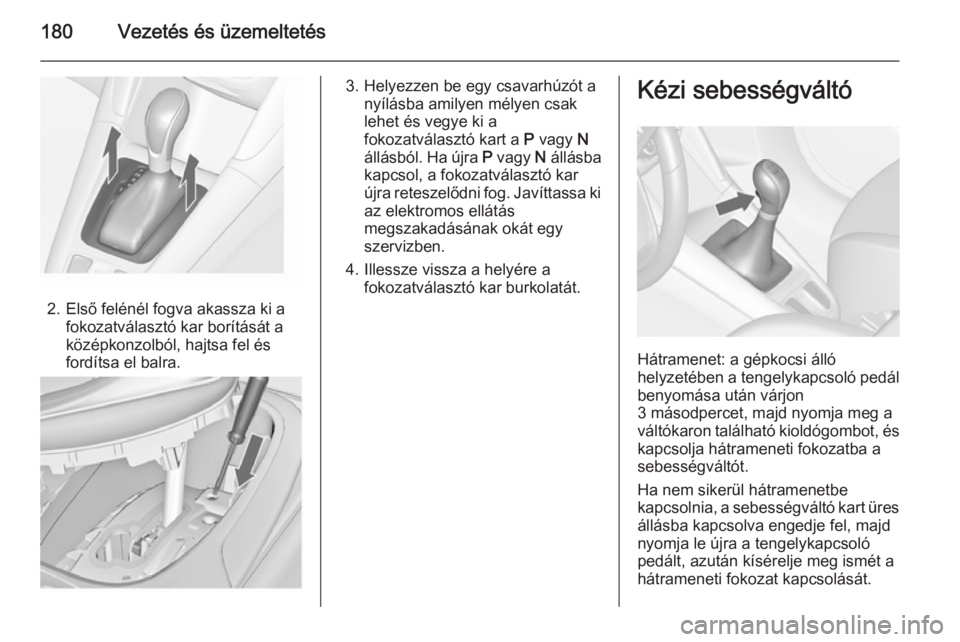 180 Vezetés és üzemeltetés

2. Első felénél fogva akassza ki a fokozatválasztó kar borítását a középkonzolból, hajtsa fel és fordítsa el balra.

3. Helyezzen be egy csavarhúzót a nyílásba amilyen mélyen csak lehet és vegye ki a fokozatválasztó kart a P vagy N állásból. Ha újra P vagy N állásba kapcsol, a fokozatválasztó kar újra reteszelődni fog. Javíttassa ki az elektromos ellátás megszakadásának okát egy szervizben.

4. Illessze vissza a helyére a fokozatválasztó kar burkolatát.

Kézi sebességváltó

Hátramenet: a gépkocsi álló helyzetében a tengelykapcsoló pedál benyomása után várjon 3 másodpercet, majd nyomja meg a váltókaron található kioldógombot, és kapcsolja hátrameneti fokozatba a sebességváltót.

Ha nem sikerül hátramenetbe kapcsolnia, a sebességváltó kart üres állásba kapcsolva engedje fel, majd nyomja le újra a tengelykapcsoló pedált, azután kísérelje meg ismét a hátrameneti fokozat kapcsolását.

carmanualsonline.info