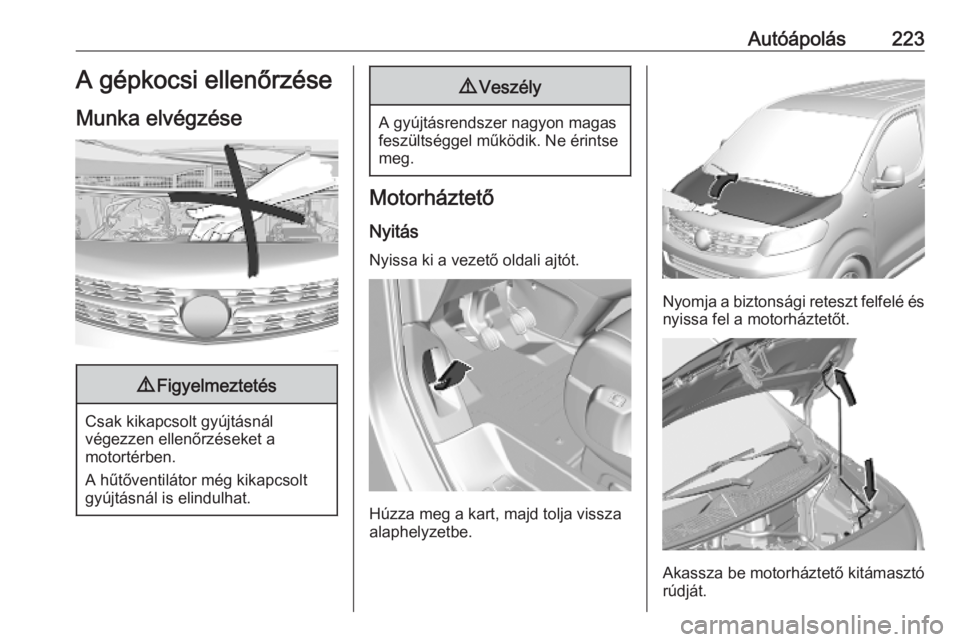 Autóápolás 223

A gépkocsi ellenőrzése

Munka elvégzése

⚠ Figyelmeztetés

Csak kikapcsolt gyújtásnál végezzen ellenőrzéseket a motortérben.

A hűtőventilátor még kikapcsolt gyújtásnál is elindulhat.

⚠ Veszély

A gyújtásrendszer nagyon magas feszültséggel működik. Ne érintse meg.

Motorháztető

Nyitás

Nyissa ki a vezető oldali ajtót.

Húzza meg a kart, majd tolja vissza alaphelyzetbe.

Nyomja a biztonsági reteszt felfelé és nyissa fel a motorháztetőt.

Akassza be motorháztető kitámasztó rúdját.

carmanualsonline.info