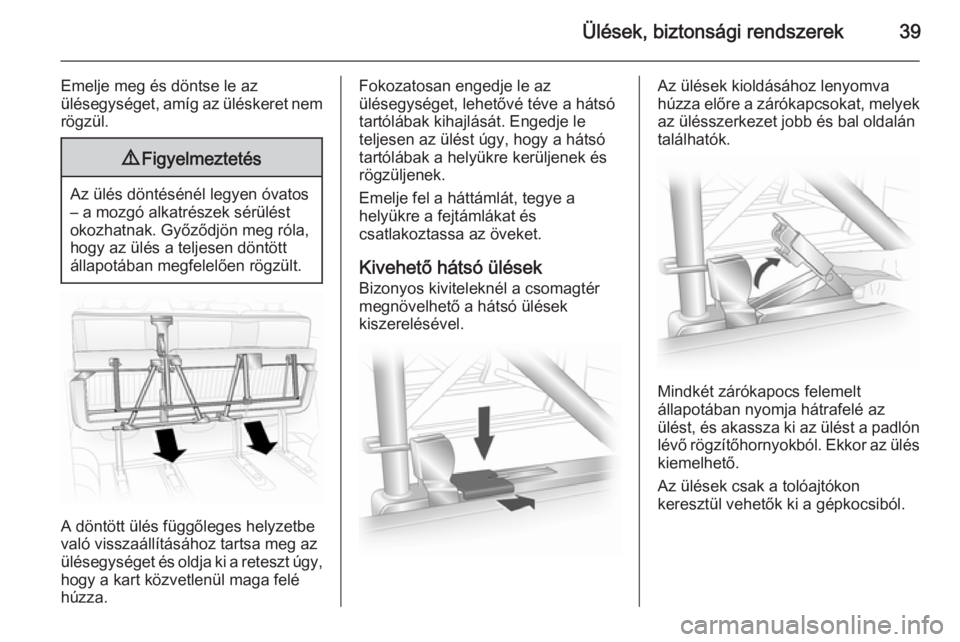 Ülések, biztonsági rendszerek 39

Emelje meg és döntse le az ülésegységet, amíg az üléskeret nem rögzül.

⚠ Figyelmeztetés

Az ülés döntésénél legyen óvatos – a mozgó alkatrészek sérülést okozhatnak. Győződjön meg róla, hogy az ülés a teljesen döntött állapotában megfelelően rögzült.

A döntött ülés függőleges helyzetbe való visszaállításához tartsa meg az ülésegységet és oldja ki a reteszt úgy, hogy a kart közvetlenül maga felé húzza.

Fokozatosan engedje le az ülésegységet, lehetővé téve a hátsó tartólábak kihajlását. Engedje le teljesen az ülést úgy, hogy a hátsó tartólábak a helyükre kerüljenek és rögzüljenek.

Emelje fel a háttámlát, tegye a helyükre a fejtámlákat és csatlakoztassa az öveket.

Kivehető hátsó ülések
Bizonyos kiviteleknél a csomagtér megnövelhető a hátsó ülések kiszerelésével.

Az ülések kioldásához lenyomva húzza előre a zárókapcsokat, melyek az ülésszerkezet jobb és bal oldalán találhatók.

Mindkét zárókapocs felemelt állapotában nyomja hátrafelé az ülést, és akassza ki az ülést a padlón lévő rögzítőhornyokból. Ekkor az ülés kiemelhető.

Az ülések csak a tolóajtókon keresztül vehetők ki a gépkocsiból.

carmanualsonline.info