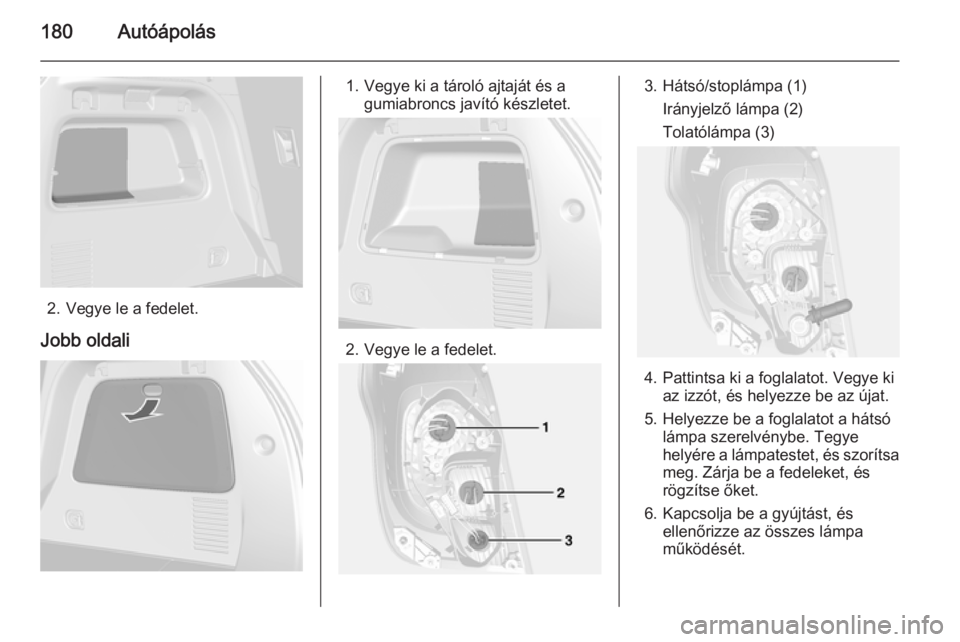 180 Autóápolás

2. Vegye le a fedelet.

Jobb oldali

1. Vegye ki a tároló ajtaját és a gumiabroncs javító készletet.

2. Vegye le a fedelet.

1
2
3

3. Hátsó/stoplámpa (1)
Irányjelző lámpa (2)
Tolatólámpa (3)

4. Pattintsa ki a foglalatot. Vegye ki az izzót, és helyezze be az újat.

5. Helyezze be a foglalatot a hátsó lámpa szerelvénybe. Tegye helyére a lámpatestet, és szorítsa meg. Zárja be a fedeleket, és rögzítse őket.

6. Kapcsolja be a gyújtást, és ellenőrizze az összes lámpa működését.

carmanualsonline.info