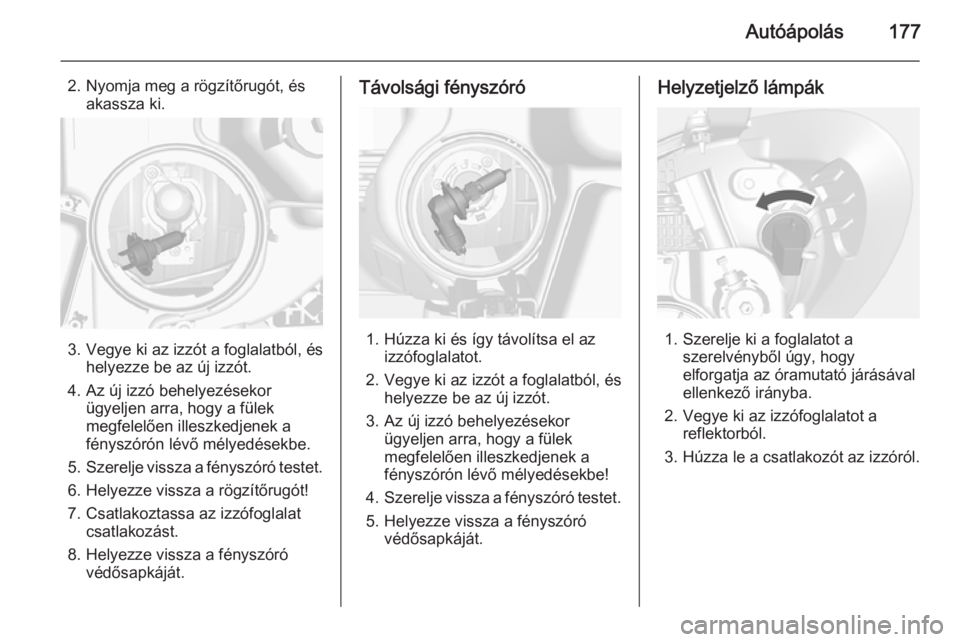 Autóápolás 177

2. Nyomja meg a rögzítőrugót, és akassza ki.

3. Vegye ki az izzót a foglalatból, és helyezze be az új izzót.

4. Az új izzó behelyezésekor ügyeljen arra, hogy a fülek megfelelően illeszkedjenek a fényszórón lévő mélyedésekbe.

5. Szerelje vissza a fényszóró testet.

6. Helyezze vissza a rögzítőrugót!

7. Csatlakoztassa az izzófoglalat csatlakozást.

8. Helyezze vissza a fényszóró védősapkáját.

Távolsági fényszóró

1. Húzza ki és így távolítsa el az izzófoglalatot.

2. Vegye ki az izzót a foglalatból, és helyezze be az új izzót.

3. Az új izzó behelyezésekor ügyeljen arra, hogy a fülek megfelelően illeszkedjenek a fényszórón lévő mélyedésekbe!

4. Szerelje vissza a fényszóró testet.

5. Helyezze vissza a fényszóró védősapkáját.

Helyzetjelző lámpák

1. Szerelje ki a foglalatot a szerelvényből úgy, hogy elforgatja az óramutató járásával ellenkező irányba.

2. Vegye ki az izzófoglalatot a reflektorból.

3. Húzza le a csatlakozót az izzóról.

carmanualsonline.info