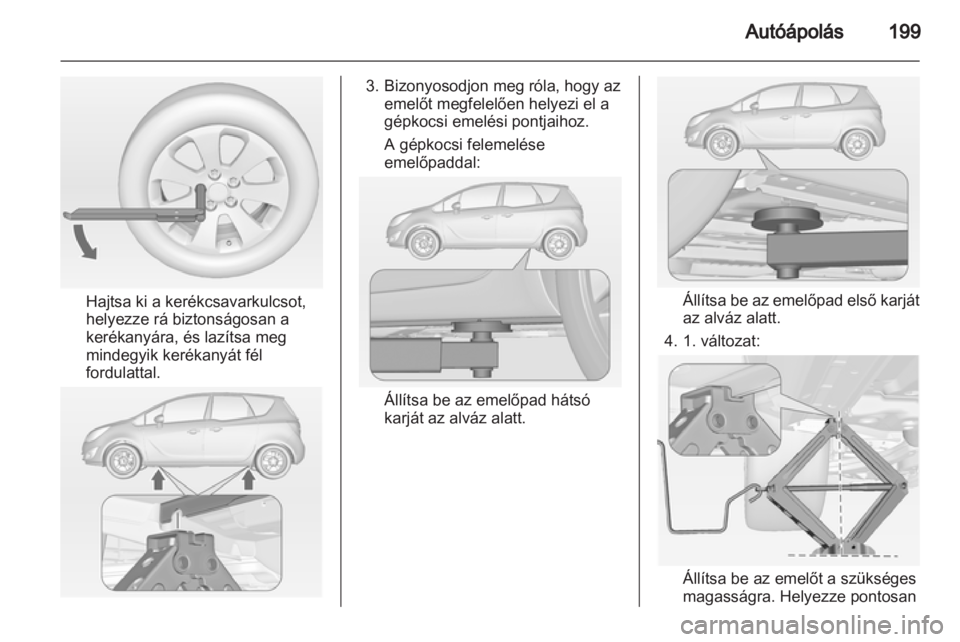 Autóápolás 199

Hajtsa ki a kerékcsavarkulcsot, helyezze rá biztonságosan a kerékanyára, és lazítsa meg mindegyik kerékanyát fél fordulattal.

3. Bizonyosodjon meg róla, hogy az emelőt megfelelően helyezi el a gépkocsi emelési pontjaihoz.

A gépkocsi felemelése emelőpaddal:

Állítsa be az emelőpad hátsó karját az alváz alatt.

Állítsa be az emelőpad első karját az alváz alatt.

4. 1. változat:

Állítsa be az emelőt a szükséges magasságra. Helyezze pontosan

carmanualsonline.info