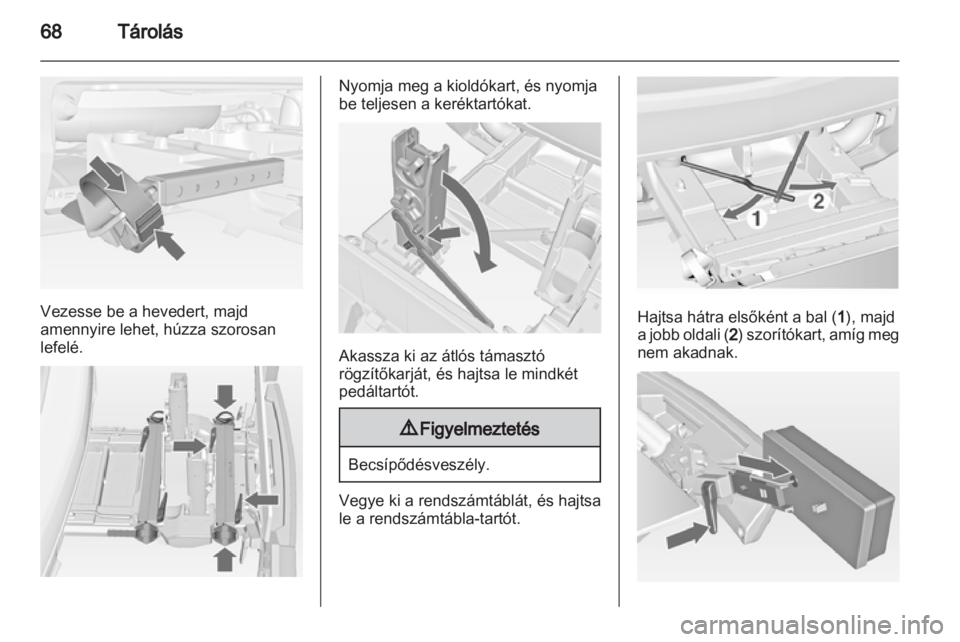 68 Tárolás

Vezesse be a hevedert, majd amennyire lehet, húzza szorosan lefelé.

Nyomja meg a kioldókart, és nyomja be teljesen a keréktartókat.

Akassza ki az átlós támasztó rögzítőkarját, és hajtsa le mindkét pedáltartót.

⚠ Figyelmeztetés

Becsípődésveszély.

Vegye ki a rendszámtáblát, és hajtsa le a rendszámtábla-tartót.

1
2

Hajtsa hátra elsőként a bal (1), majd a jobb oldali (2) szorítókart, amíg meg nem akadnak.

carmanualsonline.info